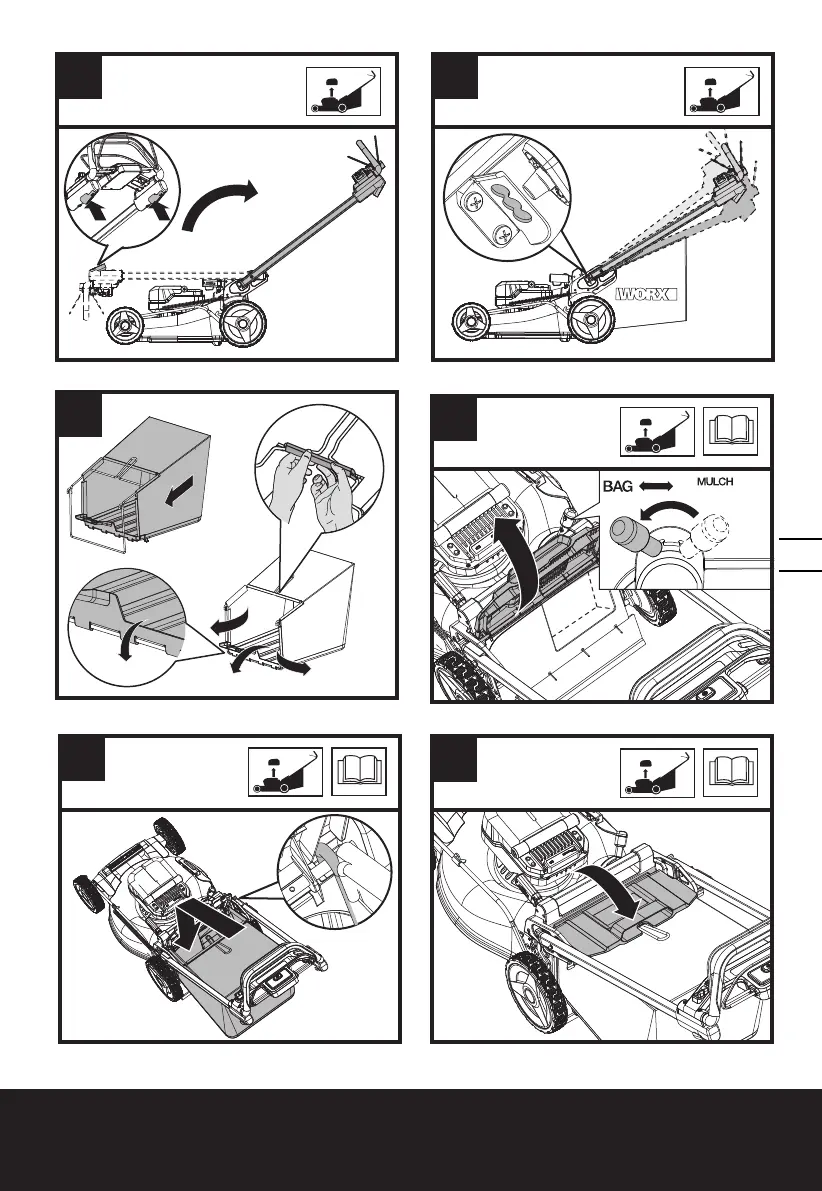 WORX

BAG MULCH