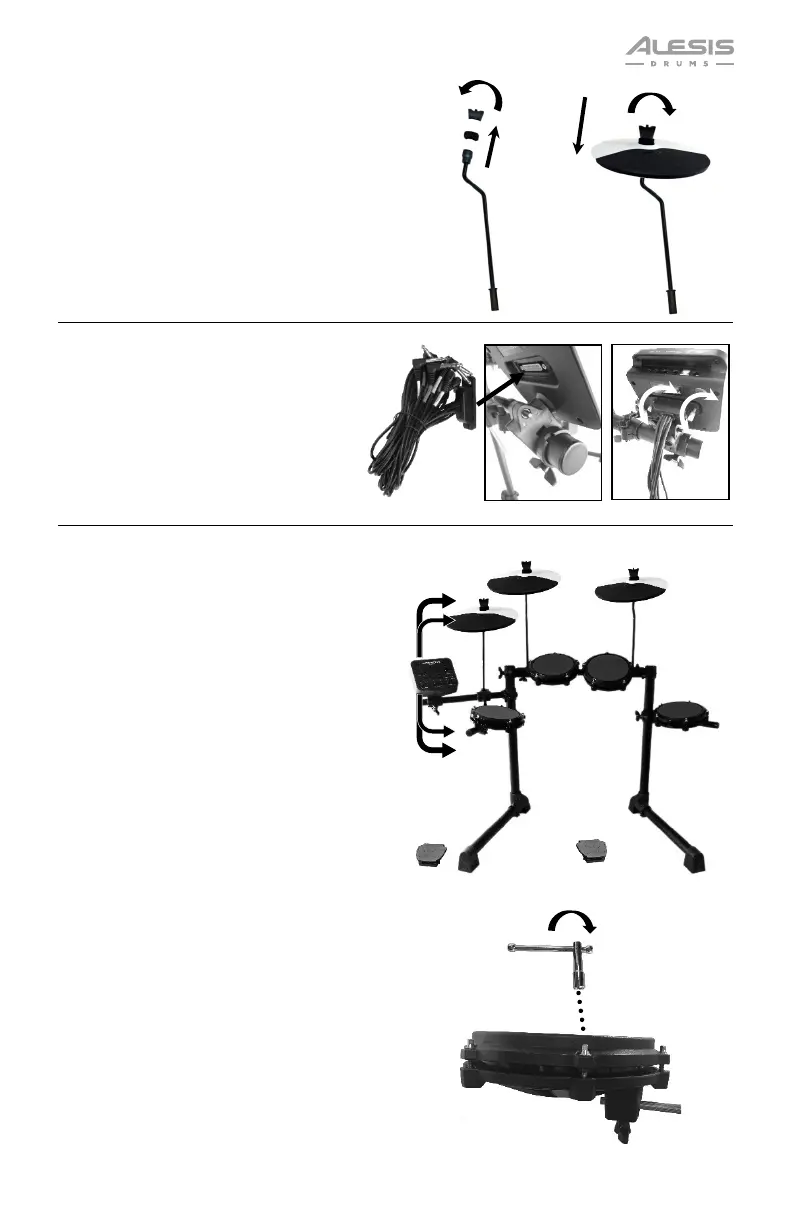 ALESIS
DRUMS