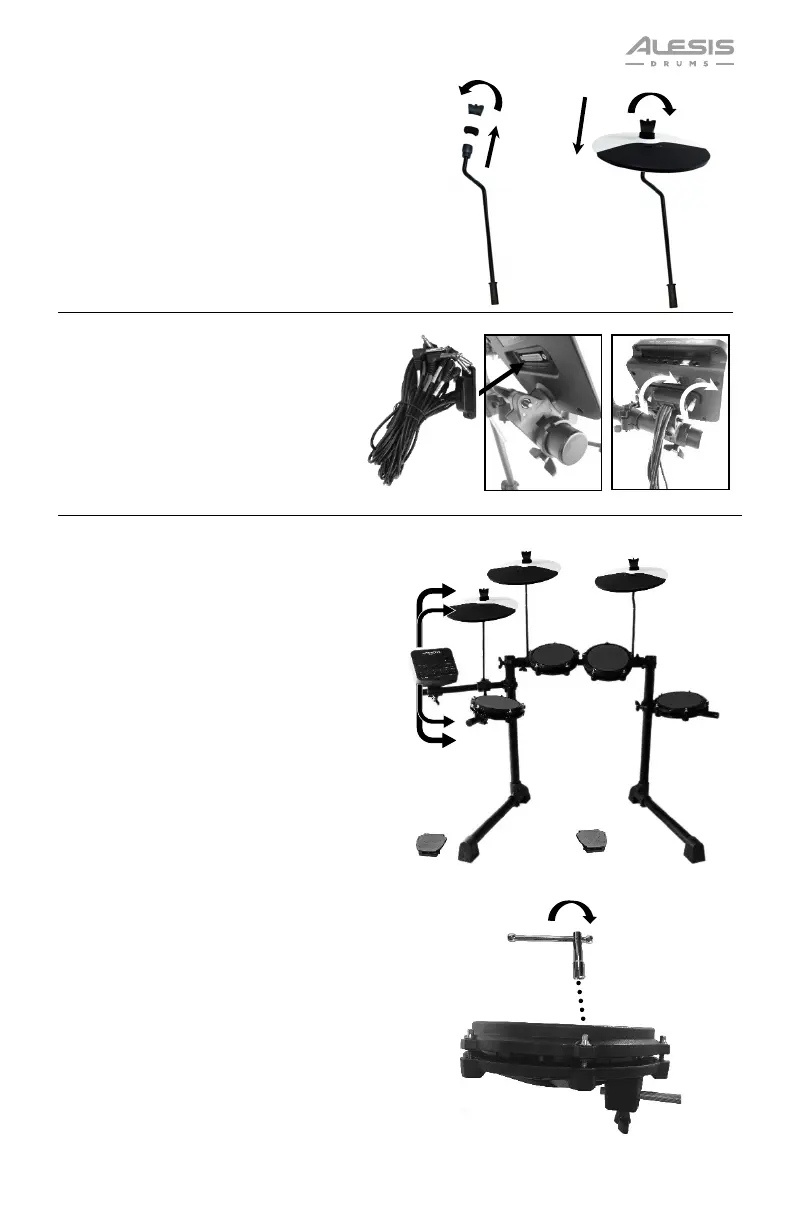 ALESIS
DRUMS