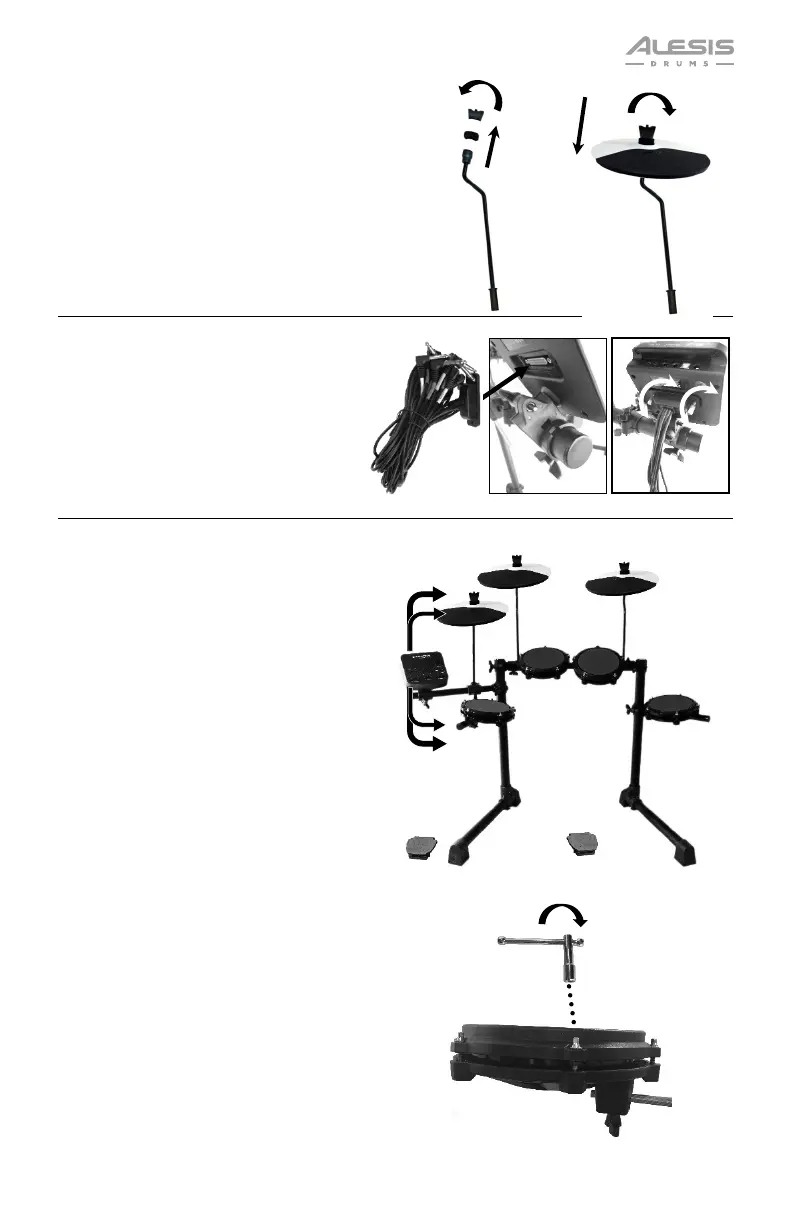 ALESIS
DRUMS