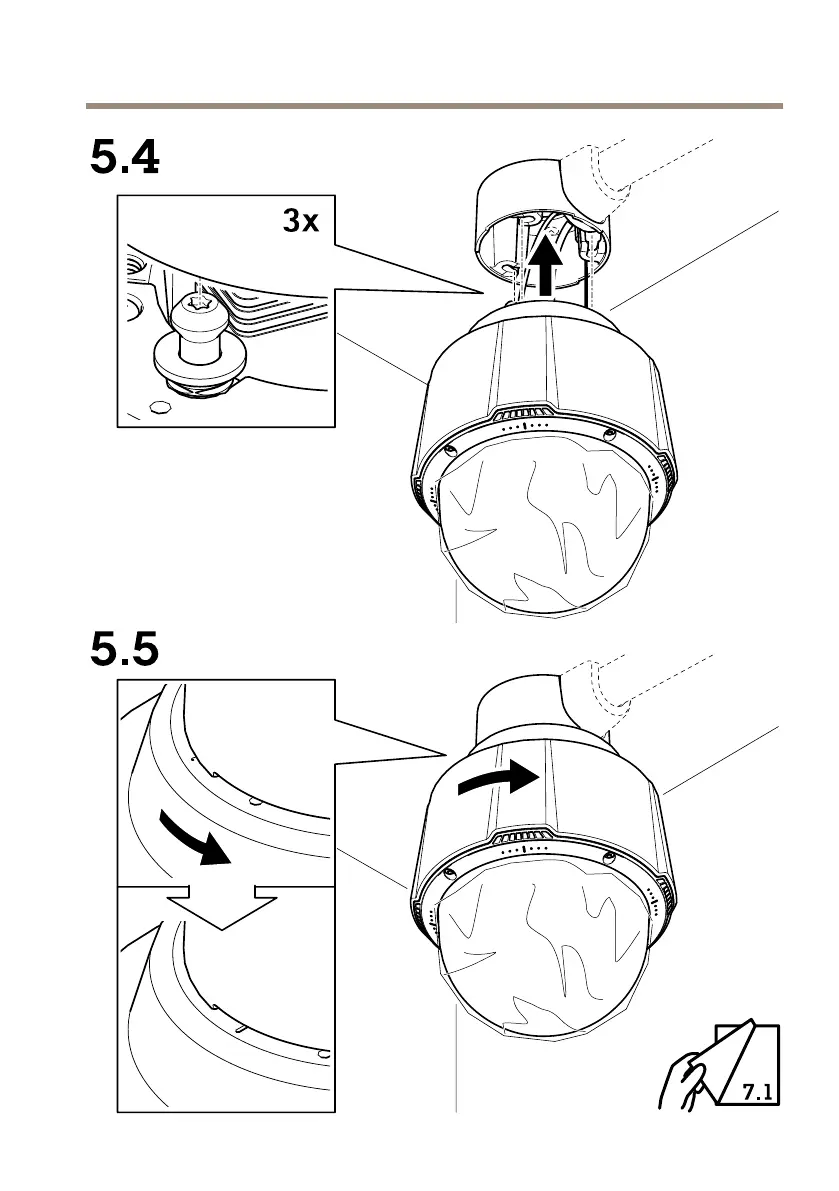 5.4

3x

5.5

7.1