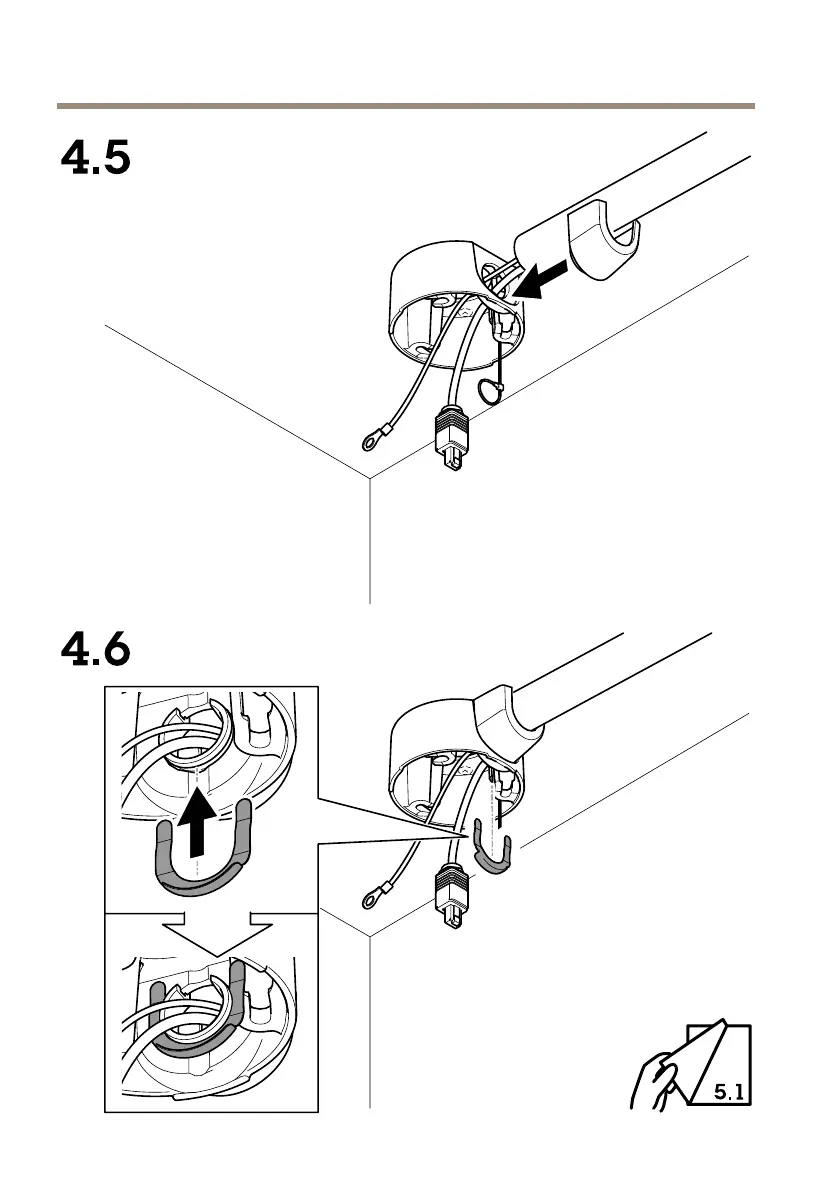 4.5

4.6

5.1