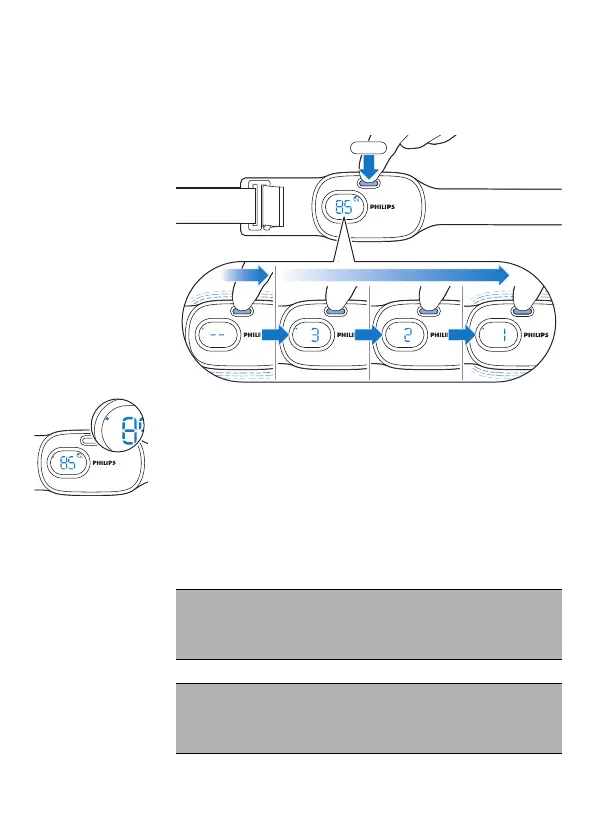 85
PHILIPS
--
PHILI
3
PHILI
2
PHILI
1
PHILIPS
85
PHILIPS