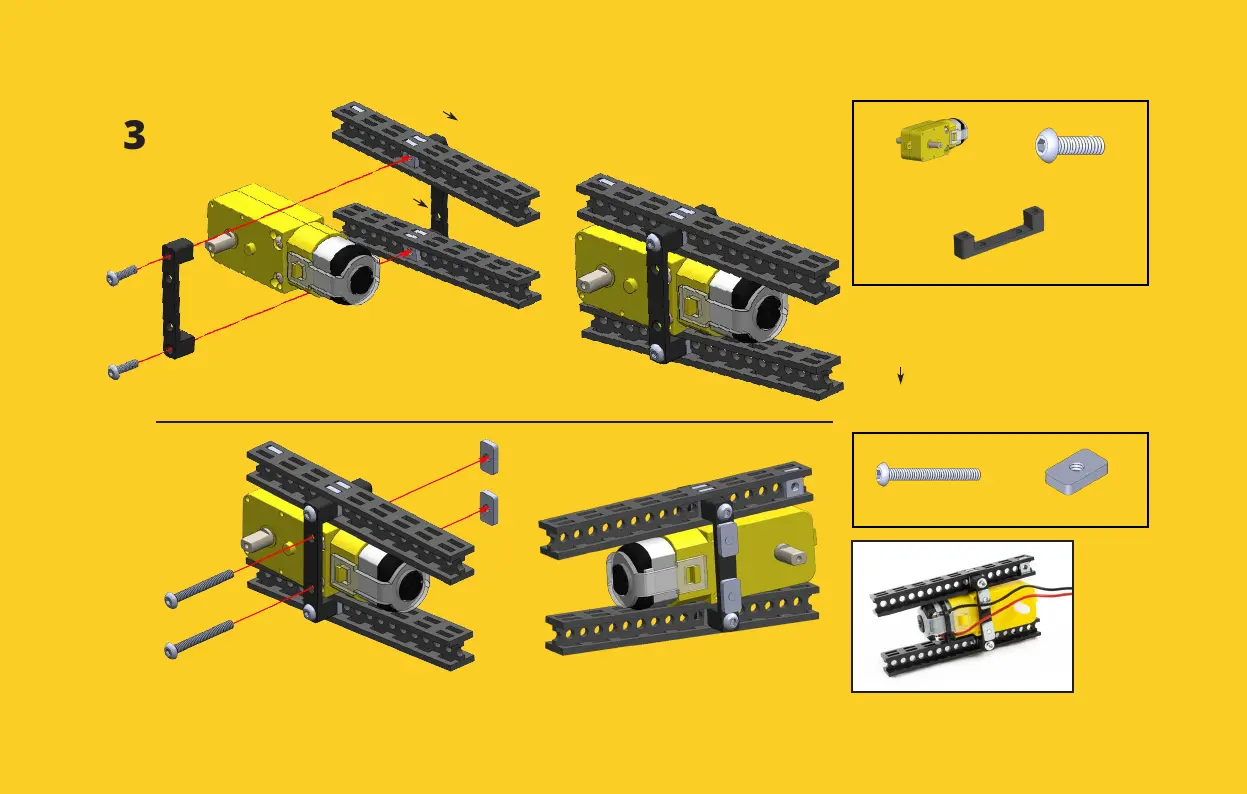 3