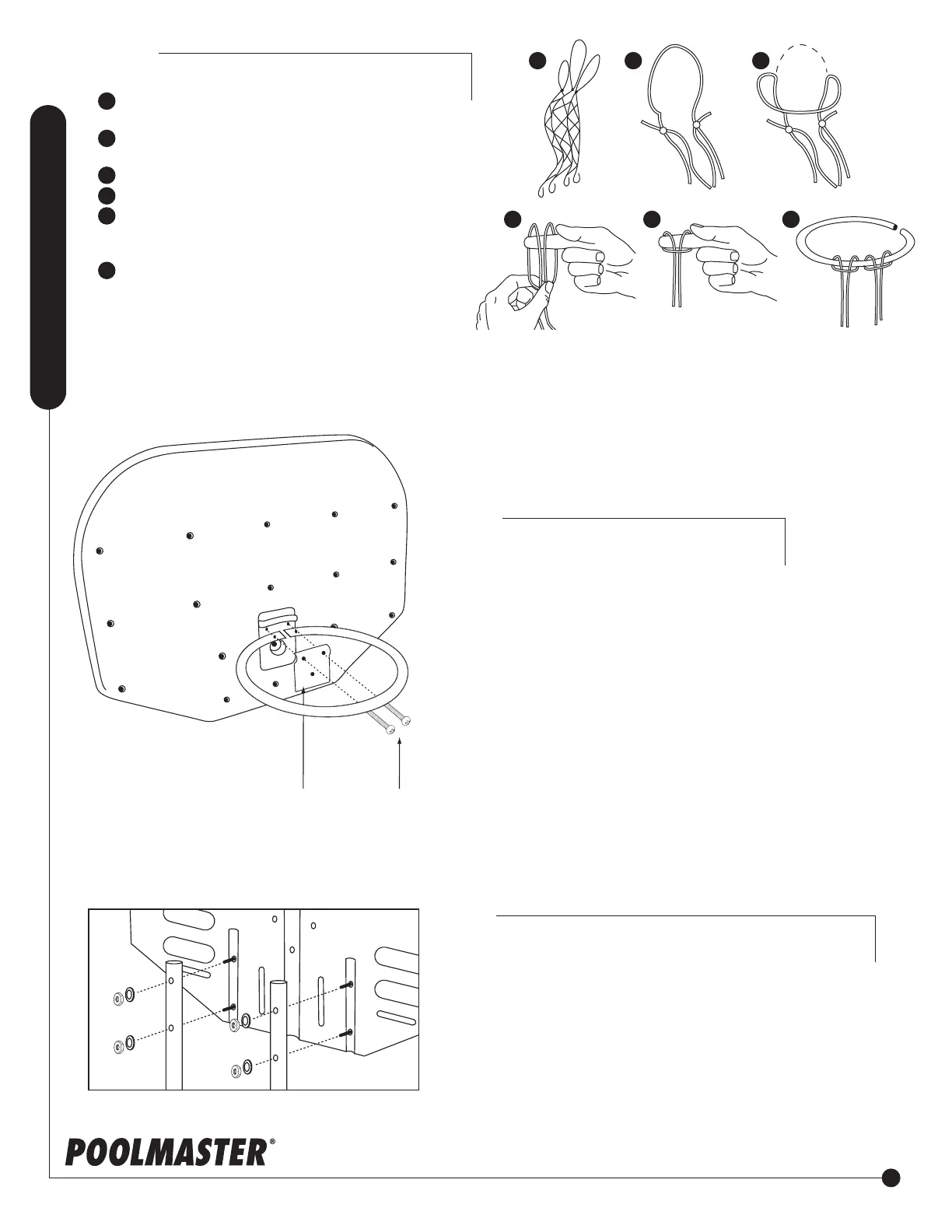 POOLMASTER®