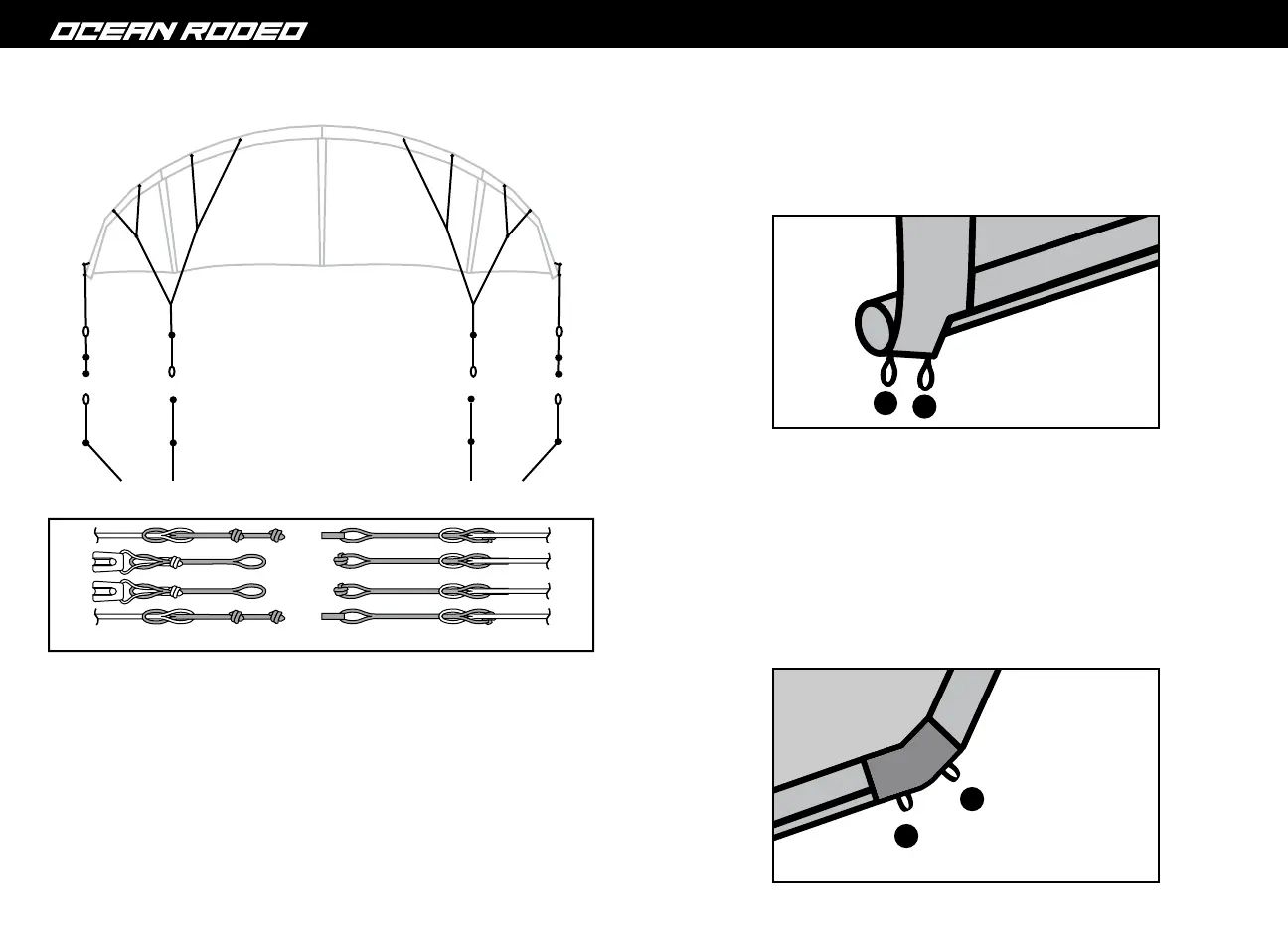 OCEAN RODEO