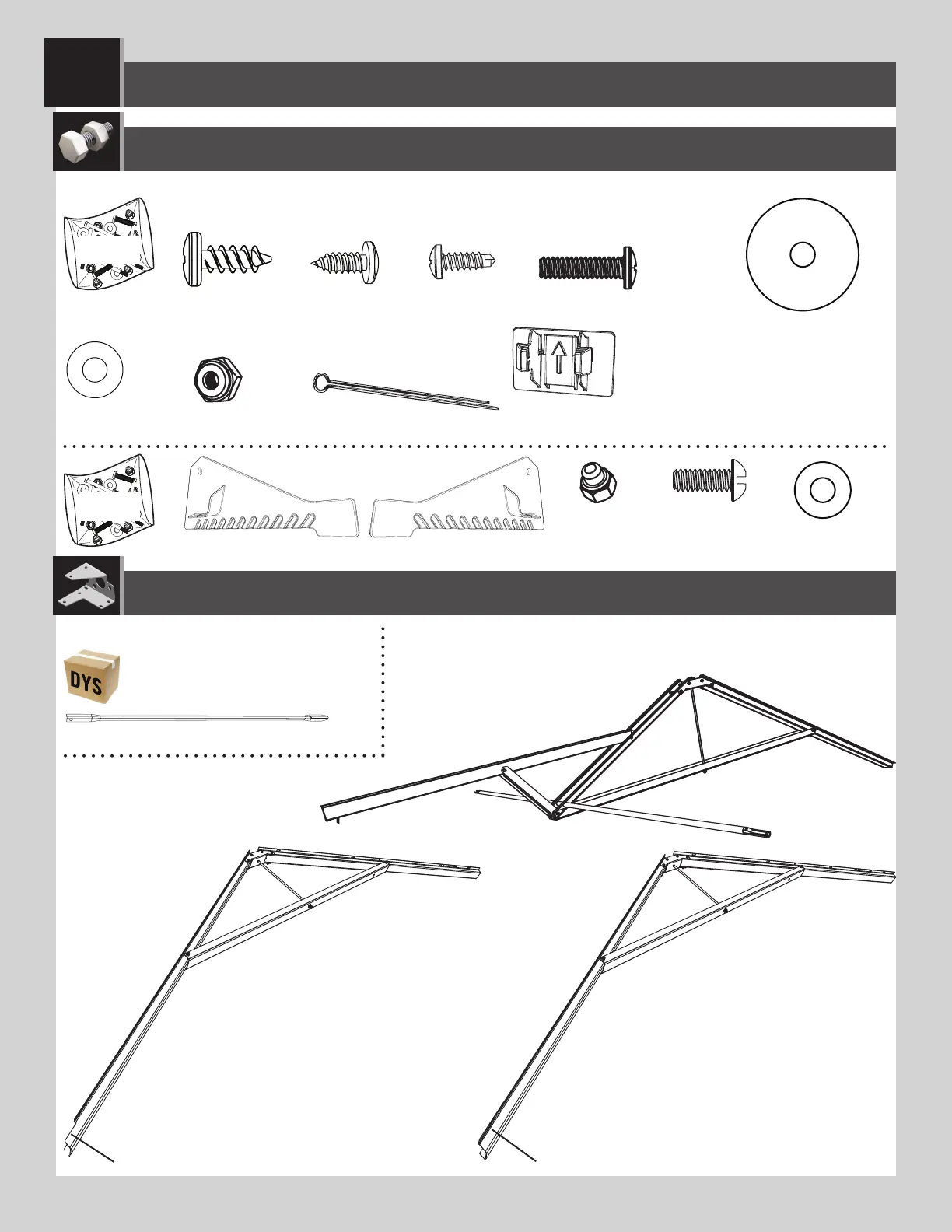 DYS