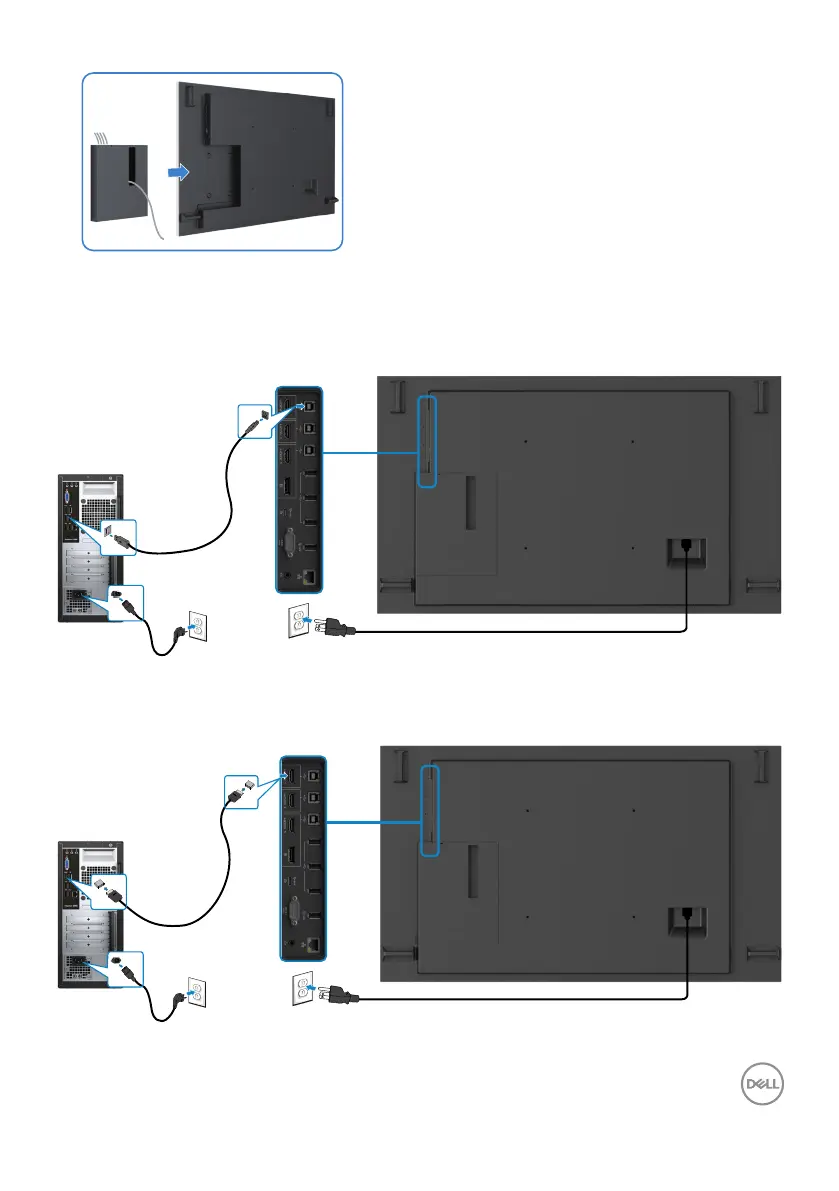 DELL