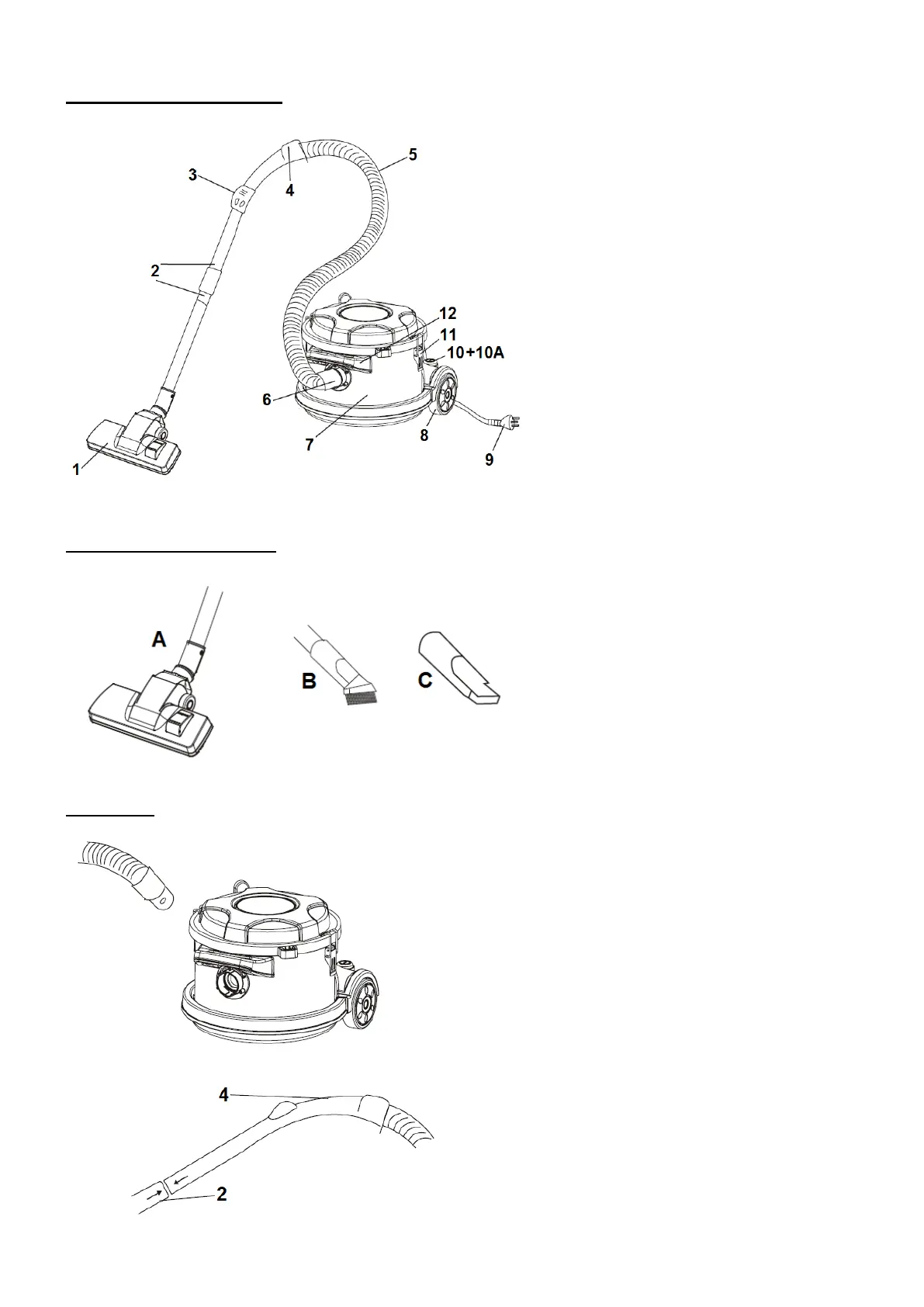 3
4
5
2
12
11
10+10A
6
7
8
9
1

A
B
C

4
2