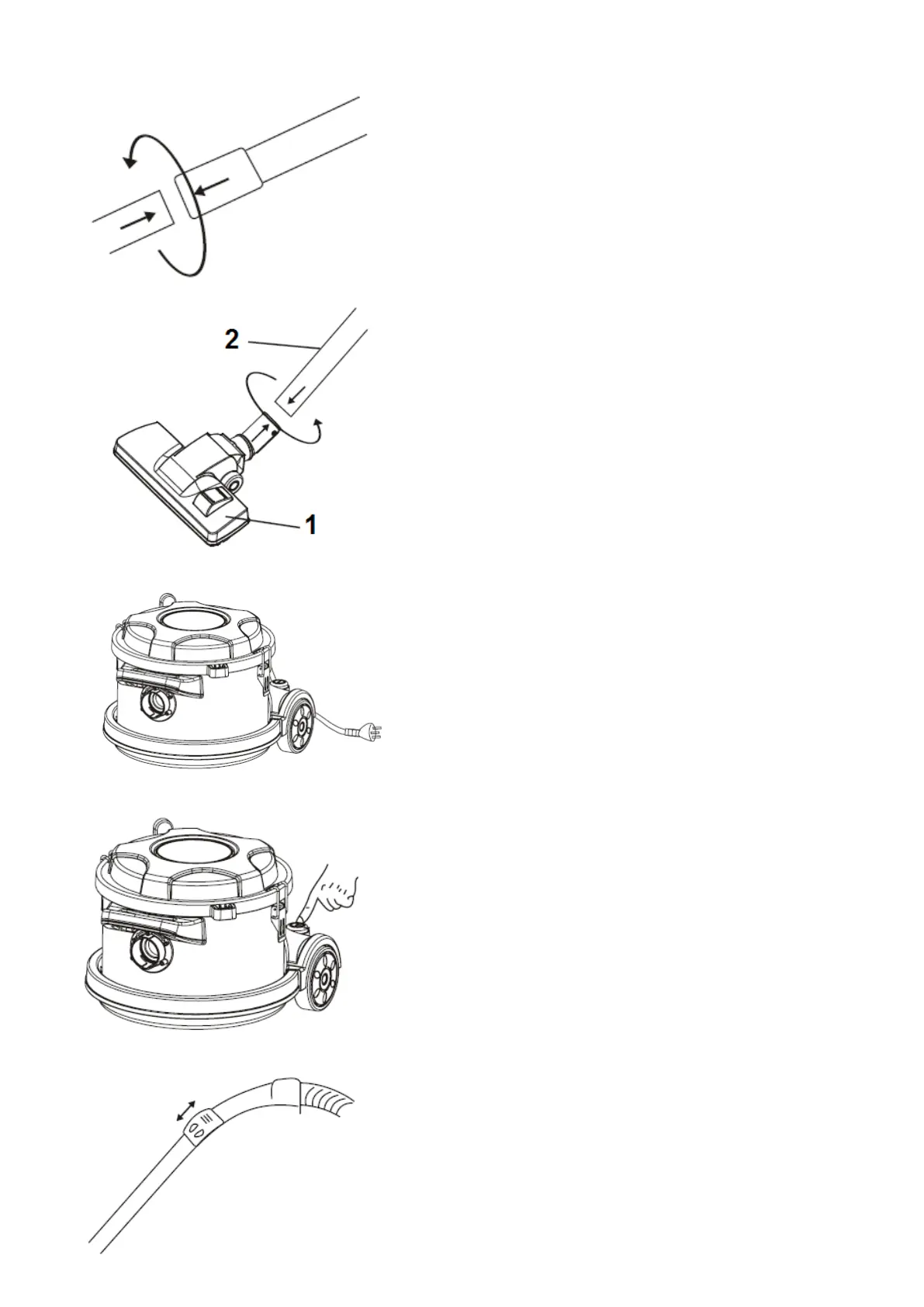 2

1