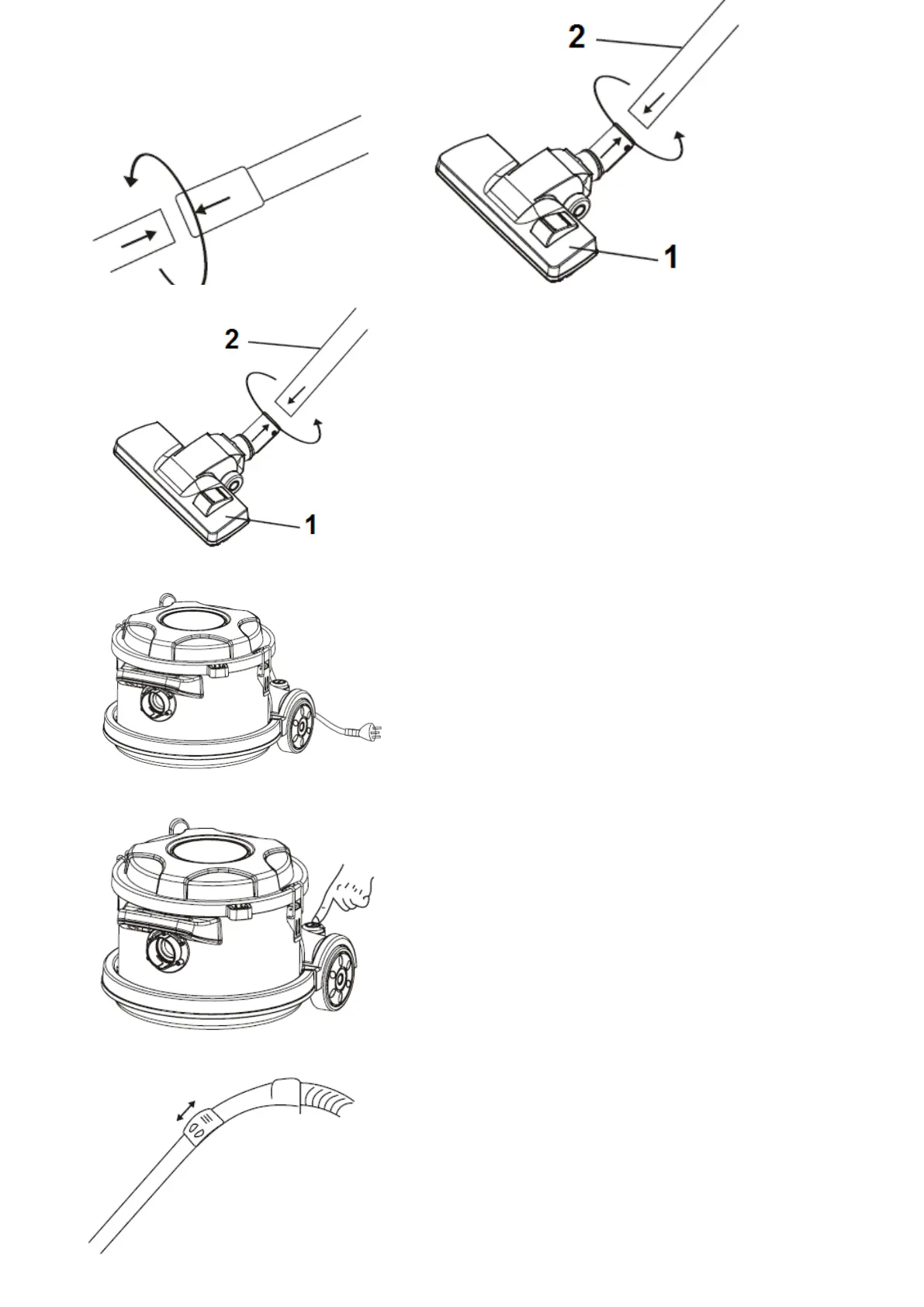 2

1

2

1