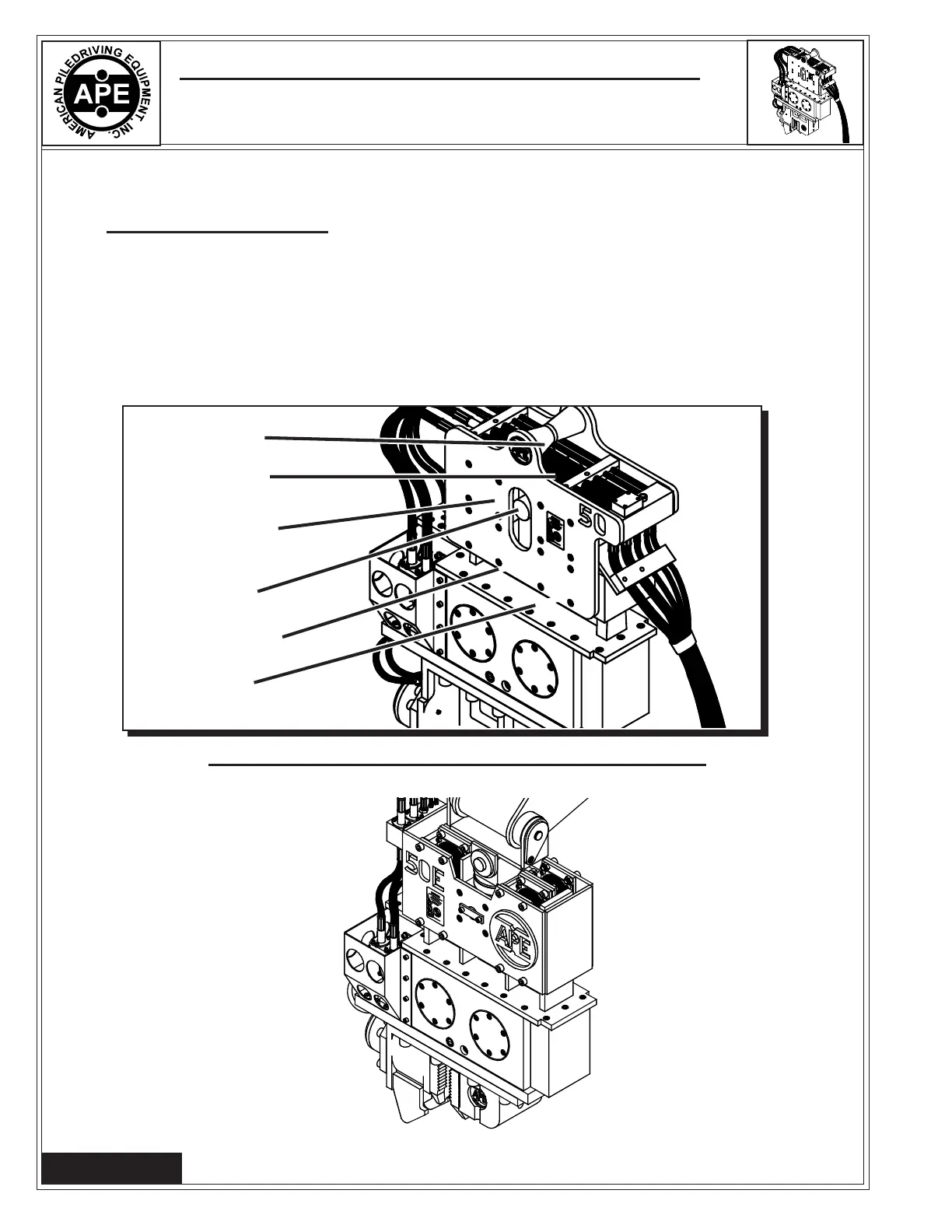 AMERICAN PILEDRIVING EQUIPMENT INC.
APE

50

50E
APE