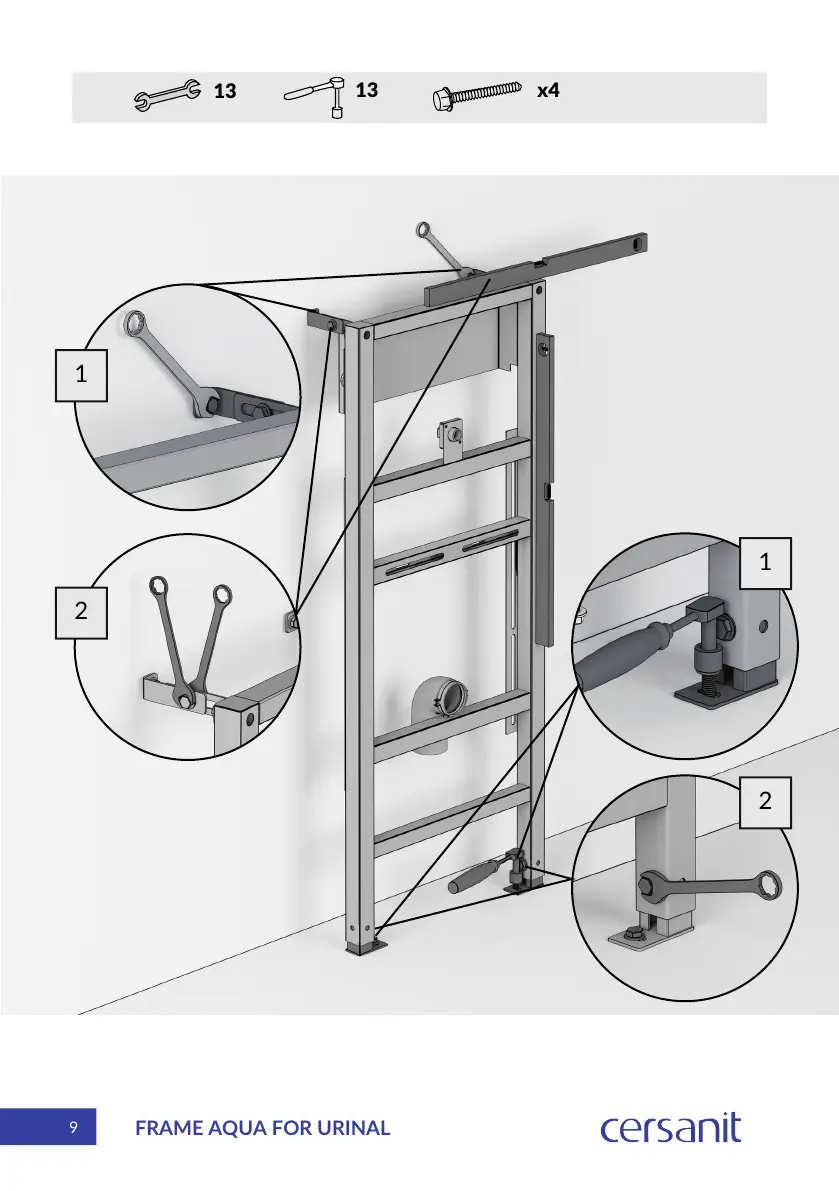 13 13 x4

1

2

1

2

9 FRAME AQUA FOR URINAL

cersanit