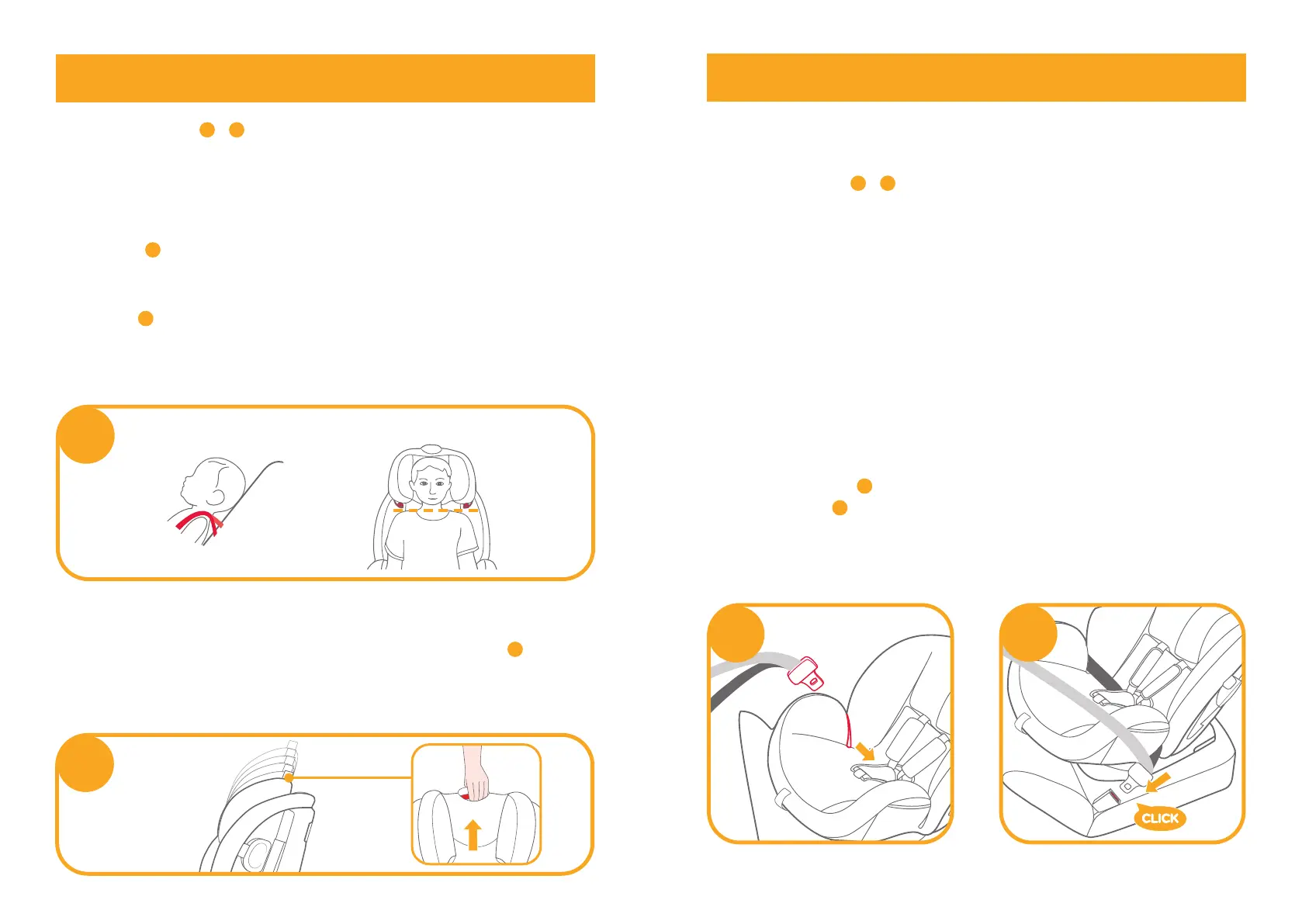 CLICK