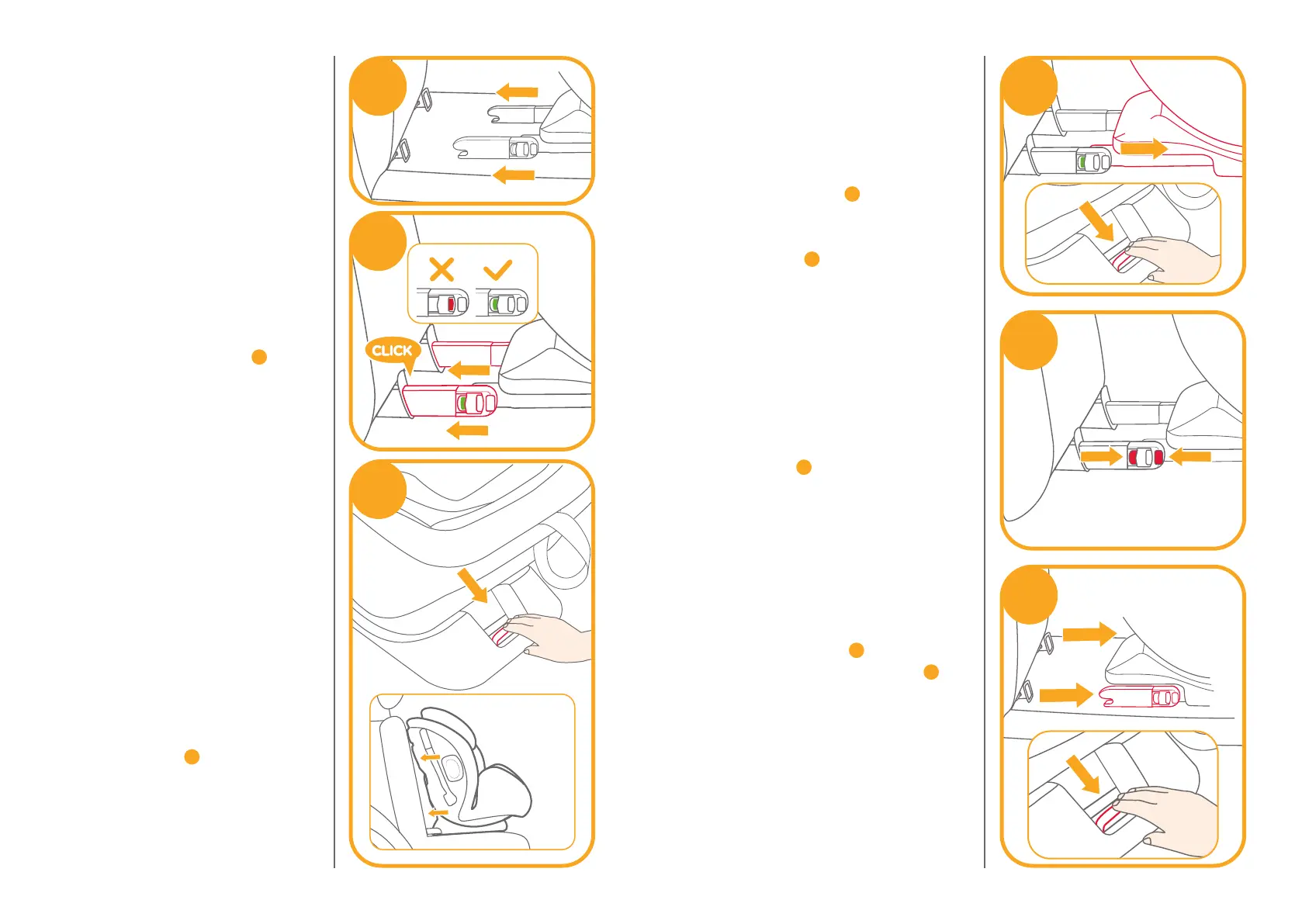 CLICK