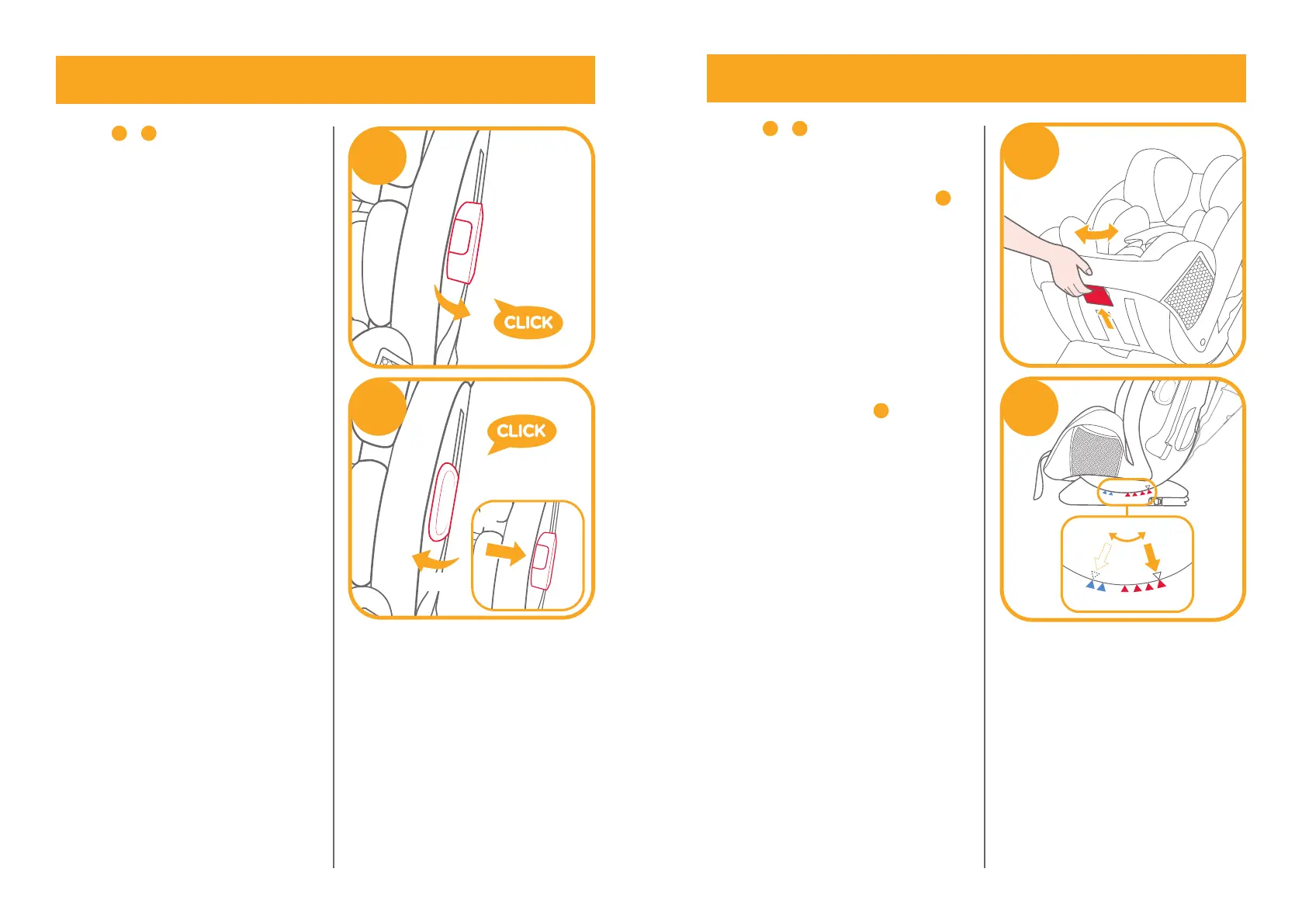 CLICK

CLICK