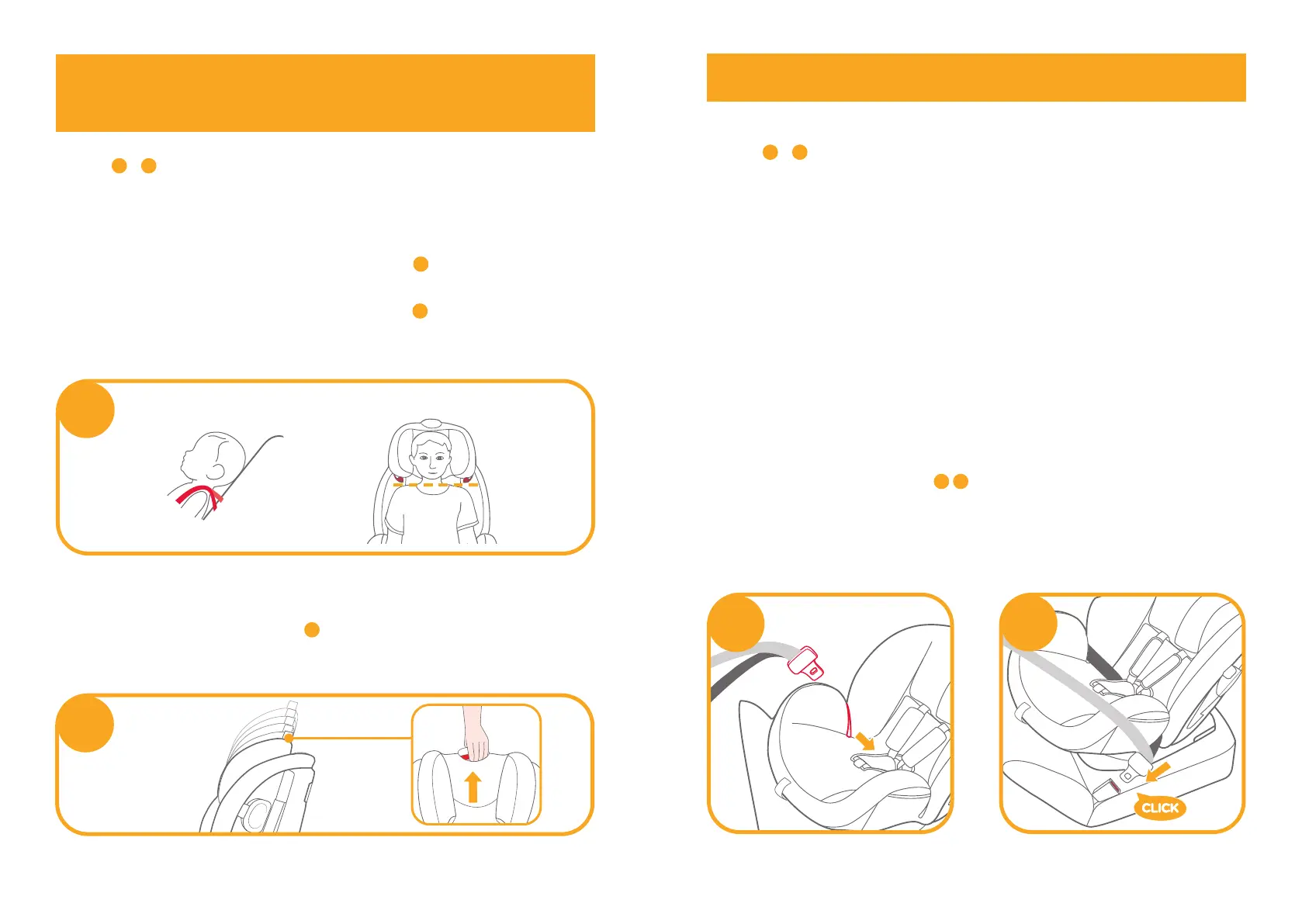 CLICK