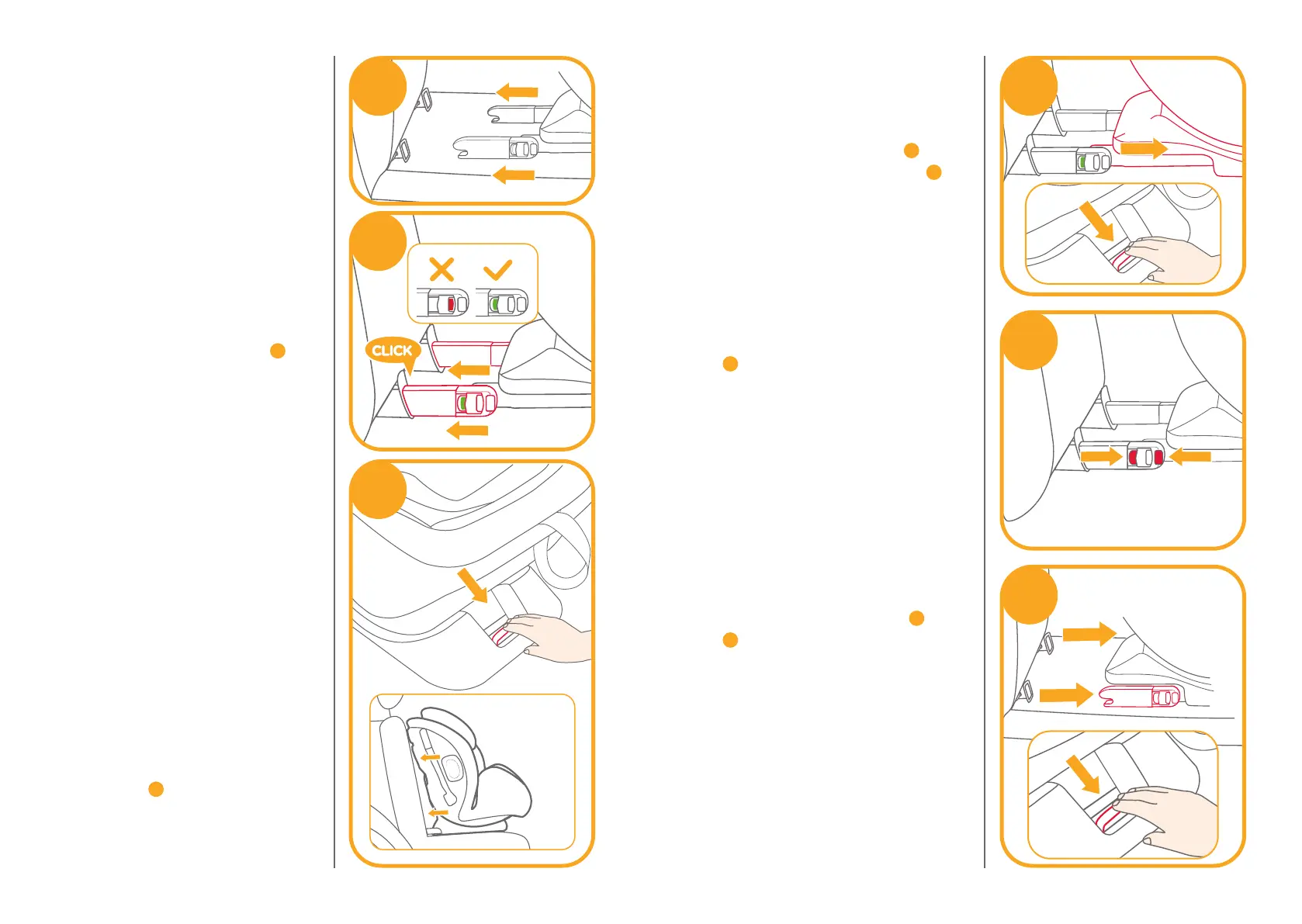 CLICK