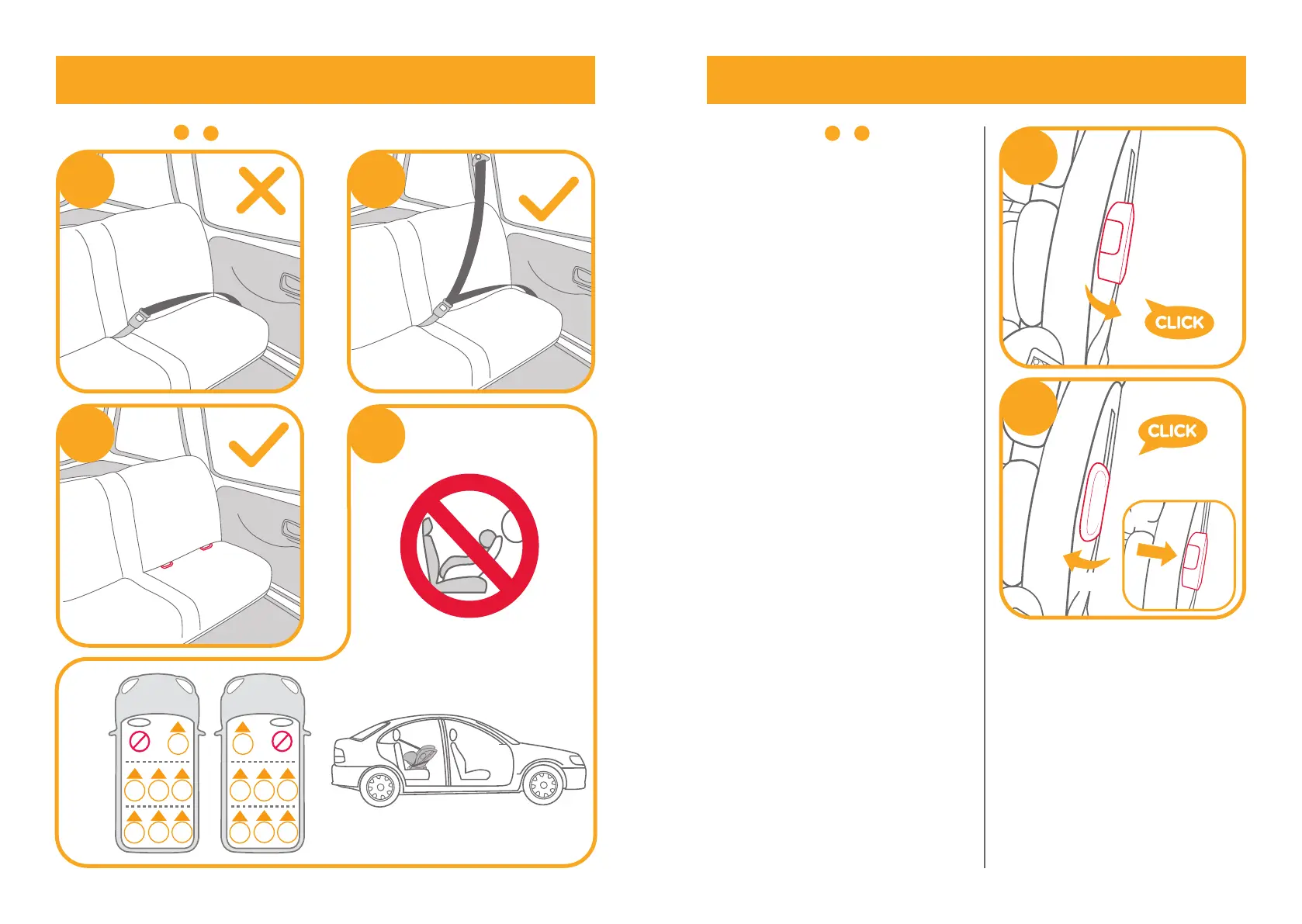 CLICK

CLICK