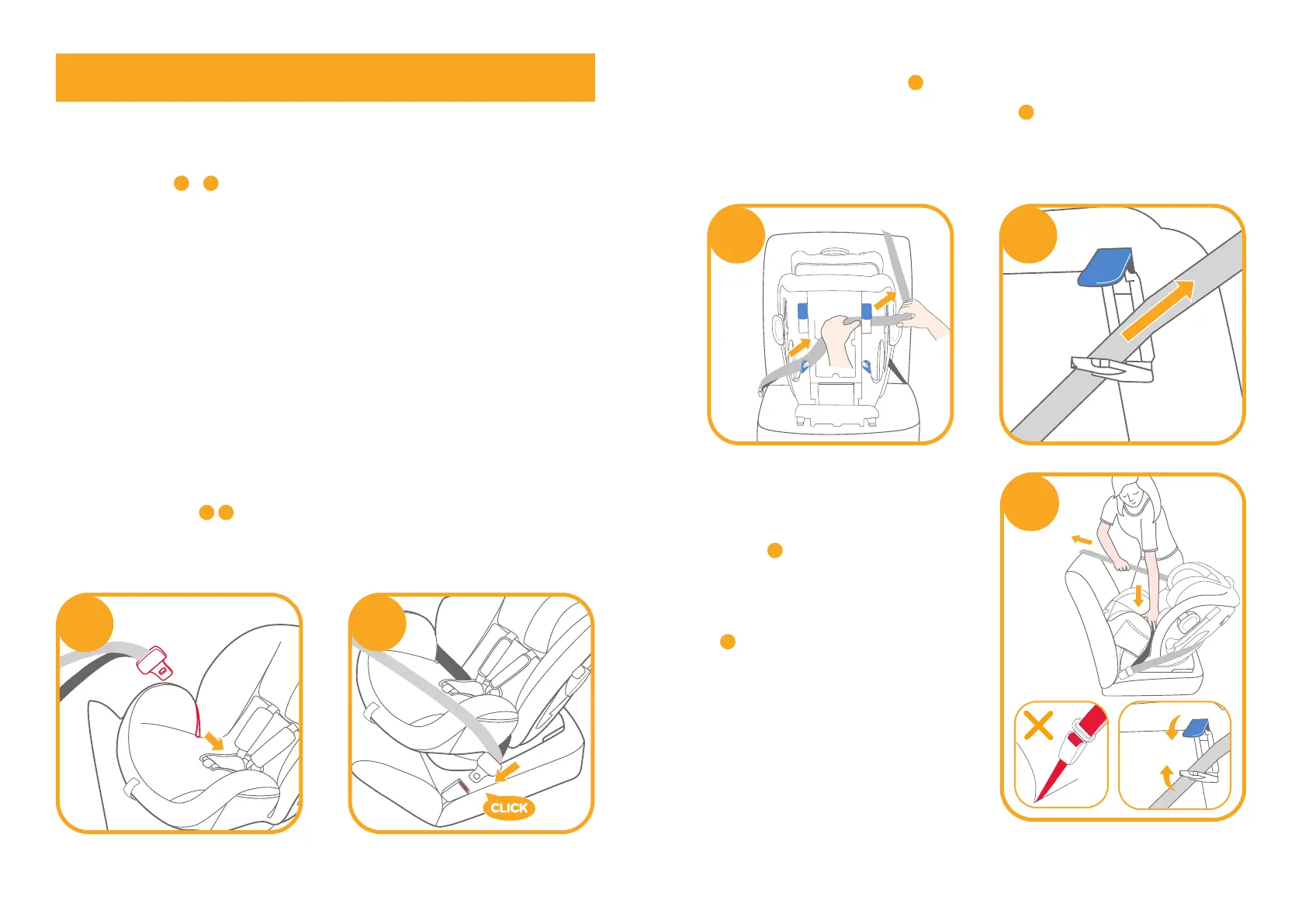 CLICK