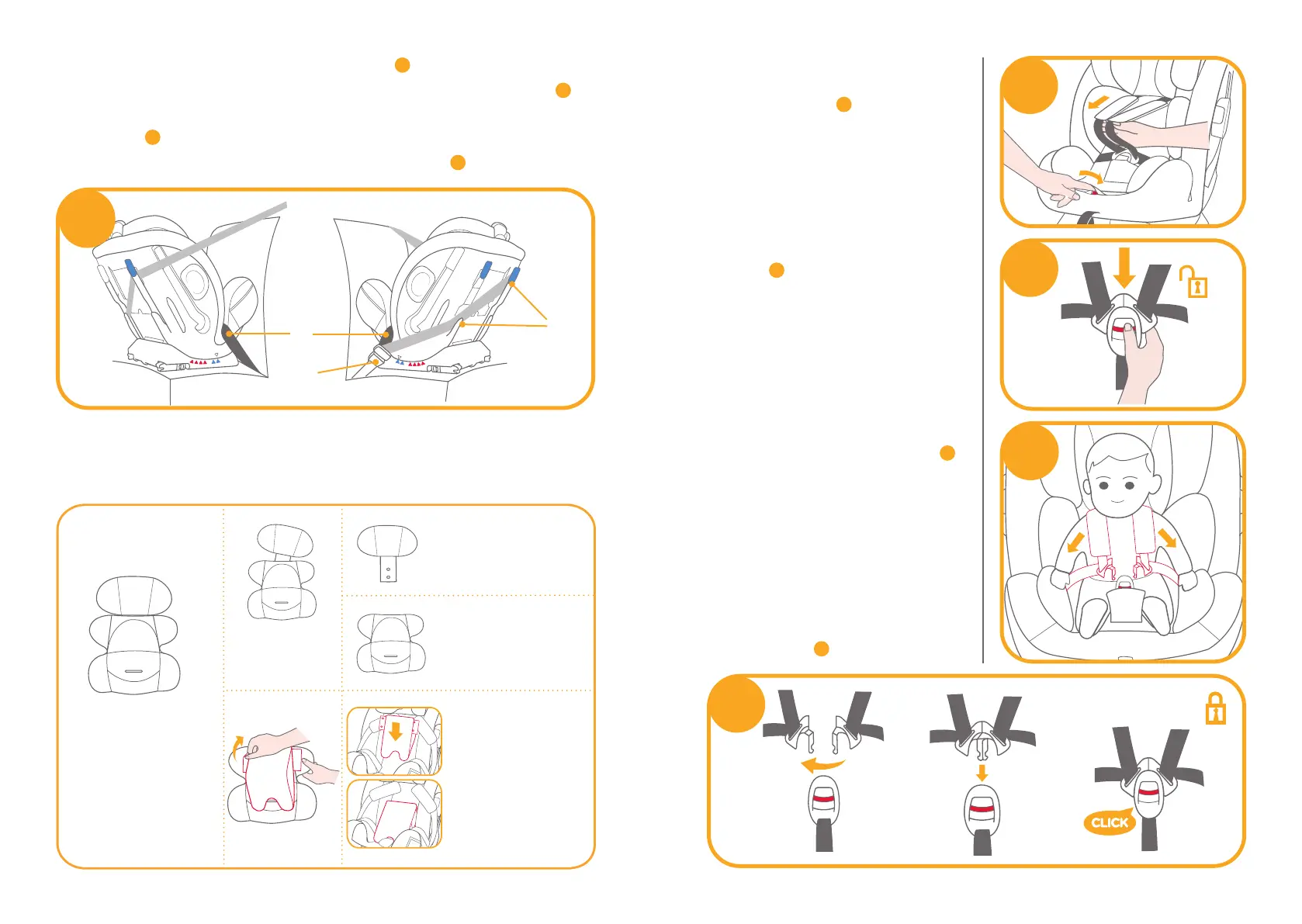 CLICK