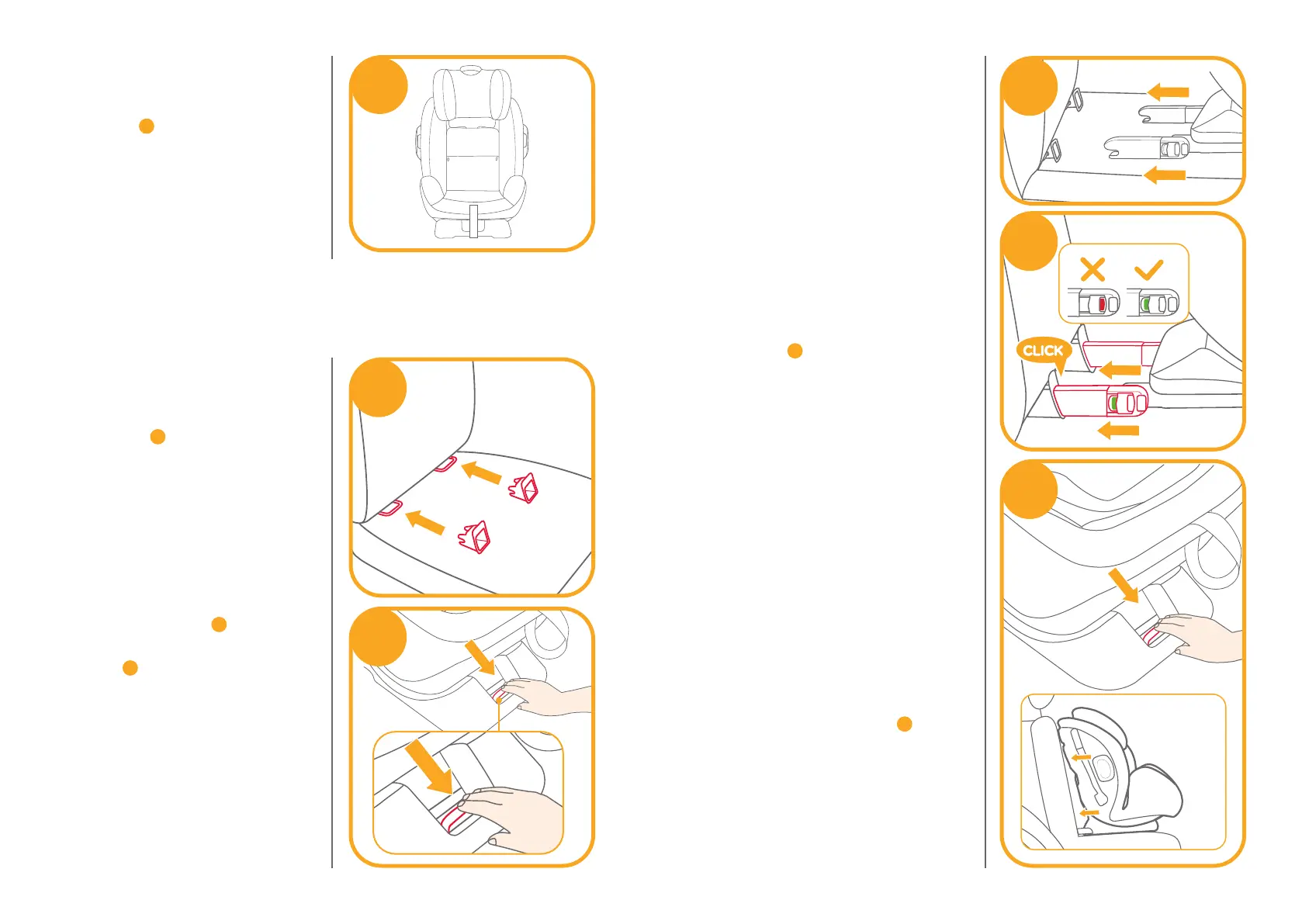 CLICK