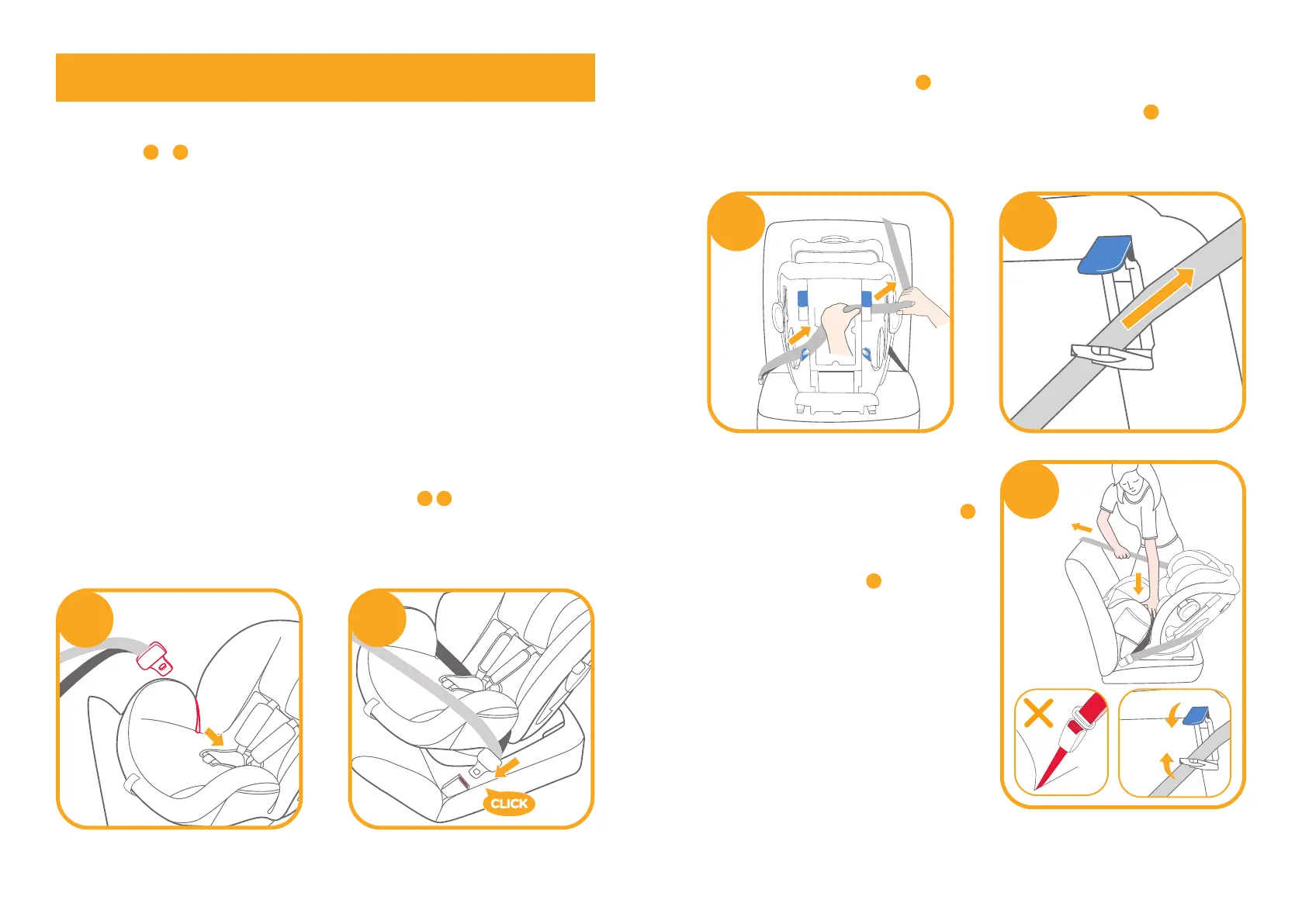 CLICK