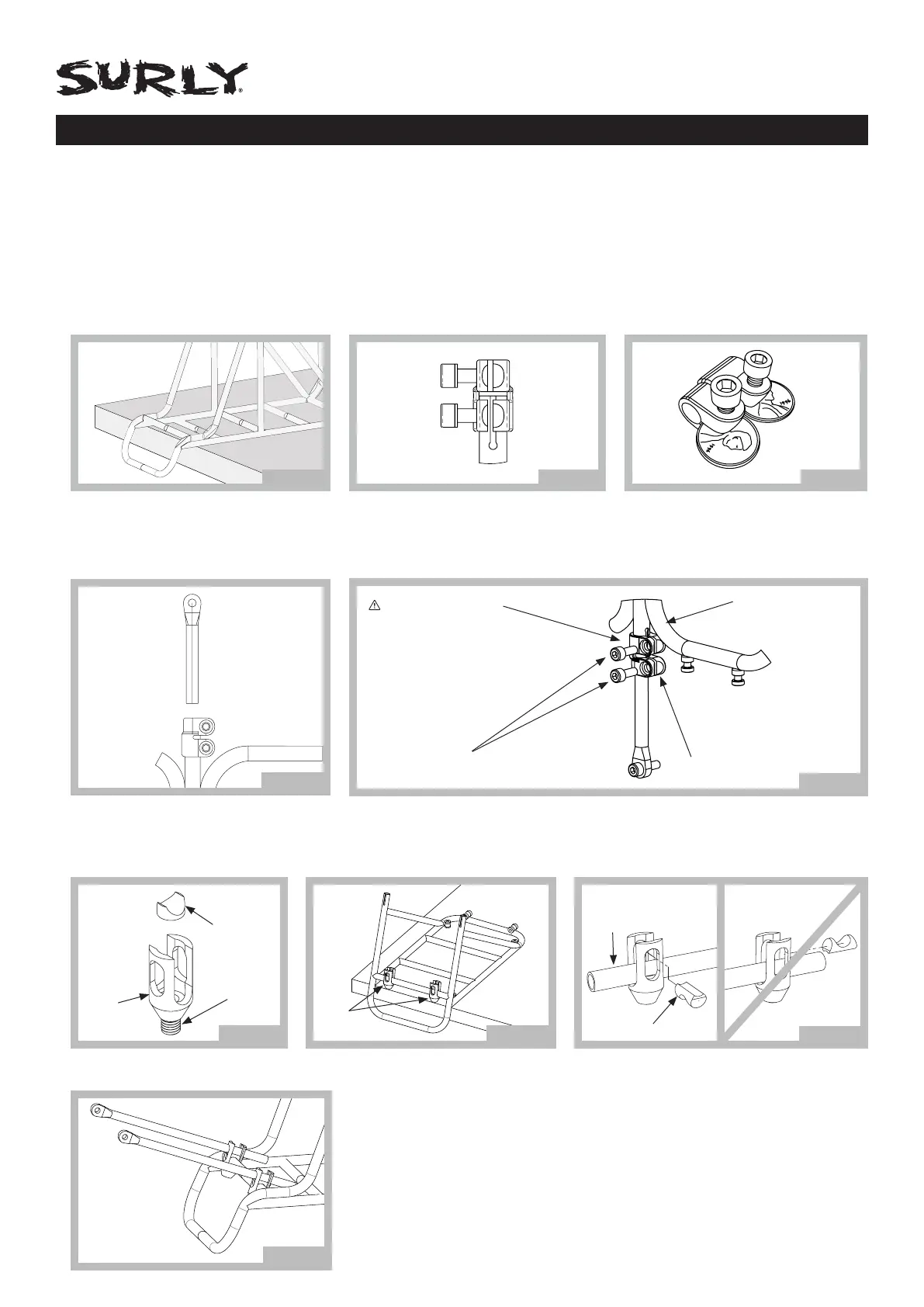 SURLY®