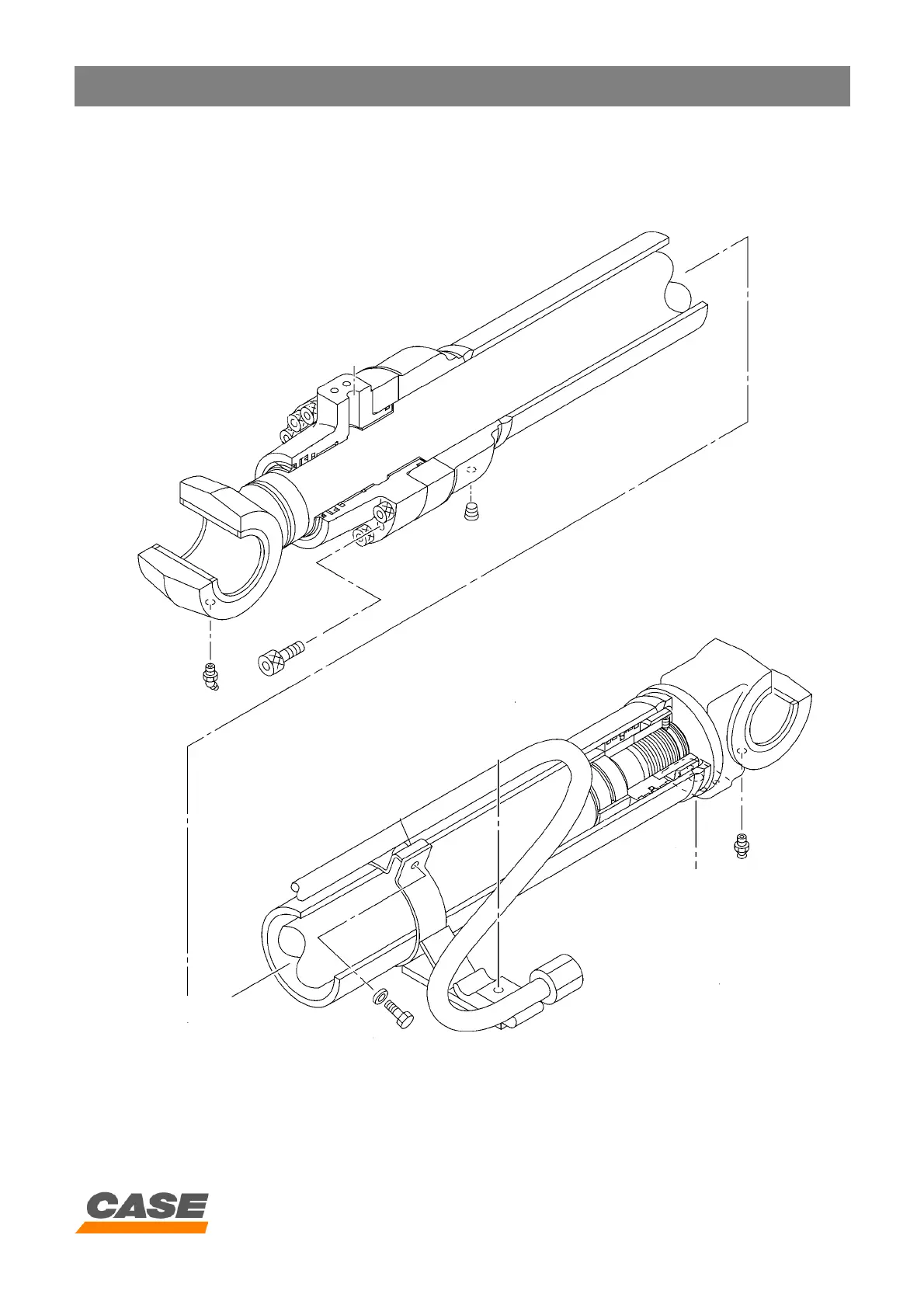 CASE