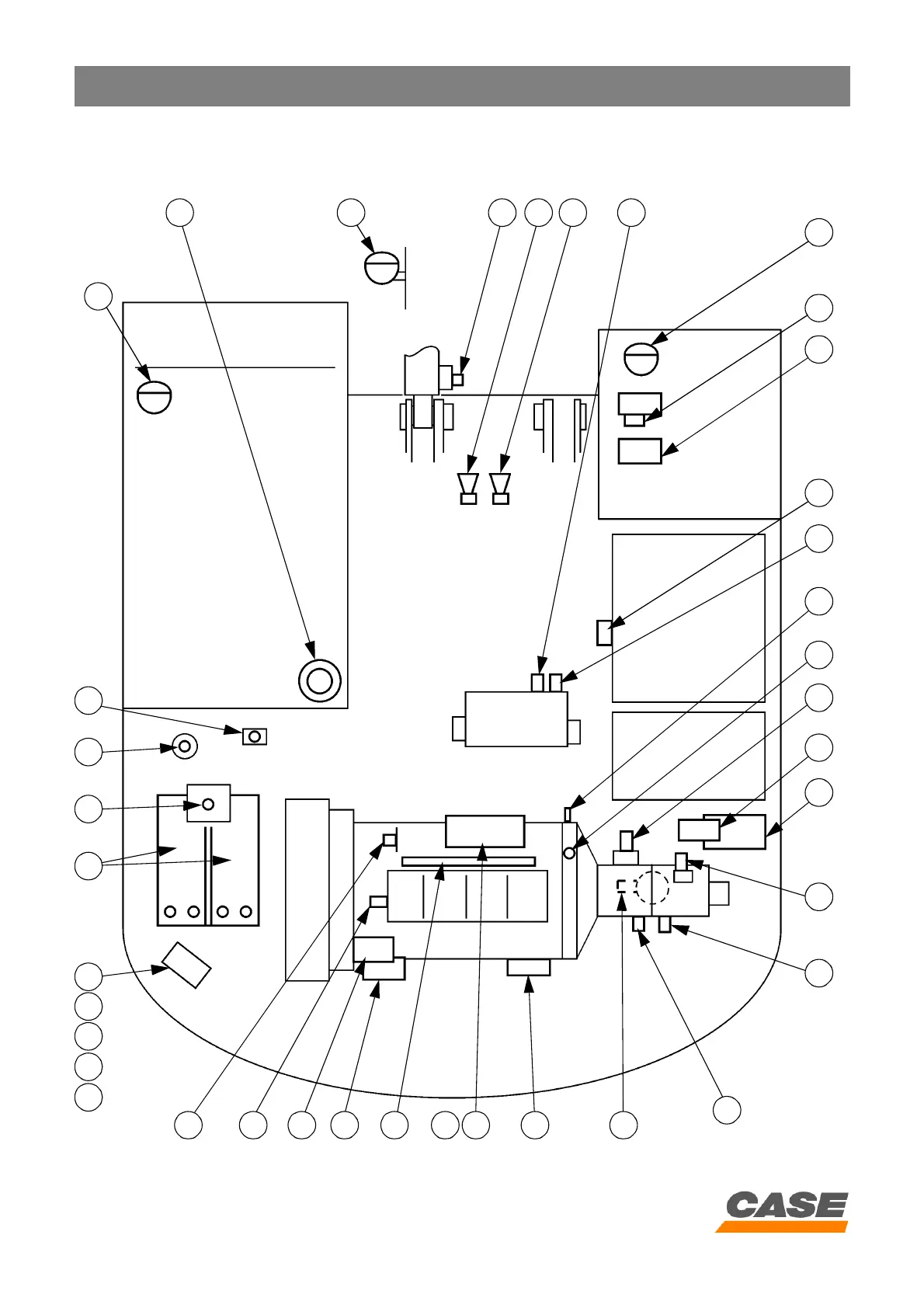 CASE