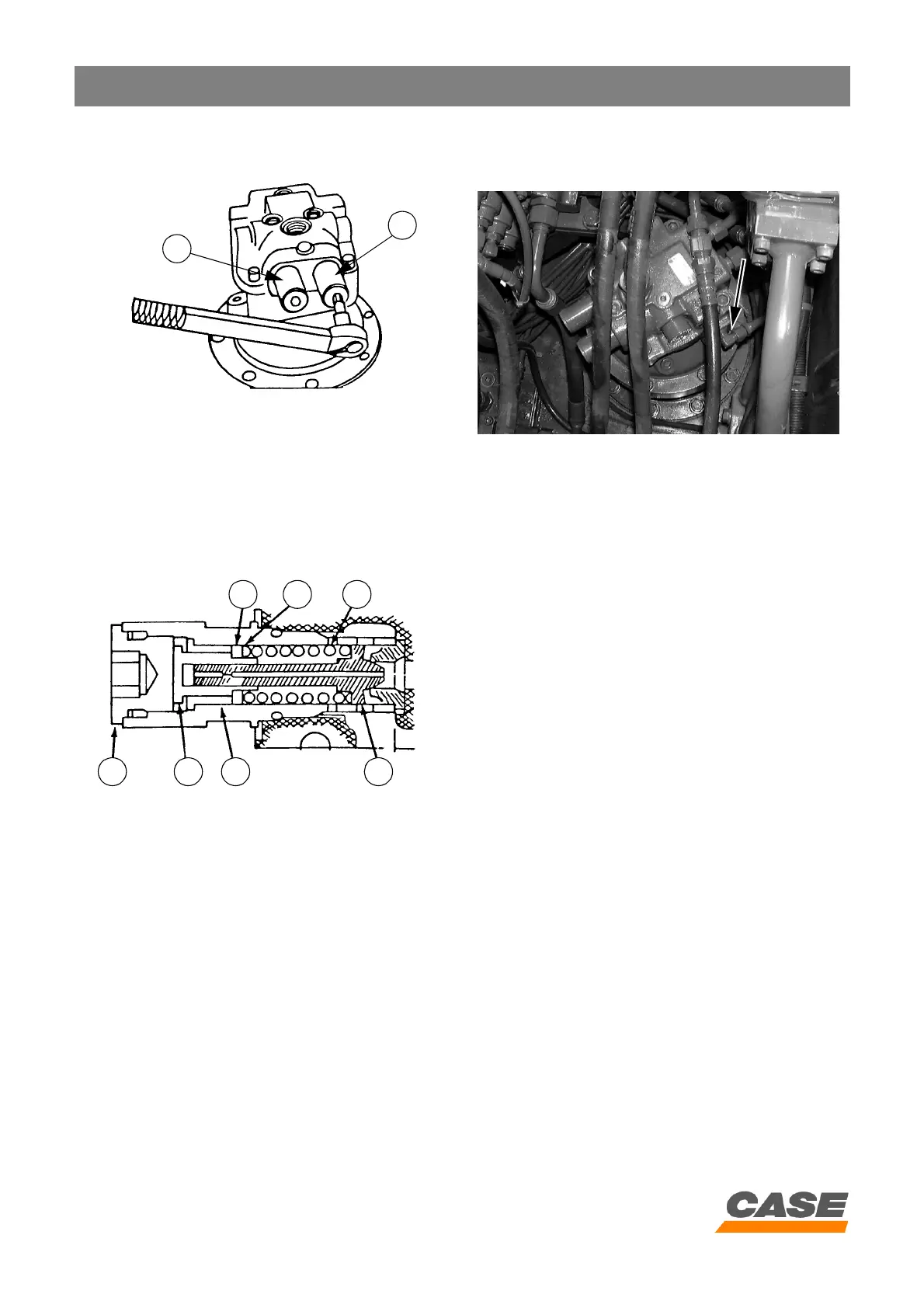 CASE