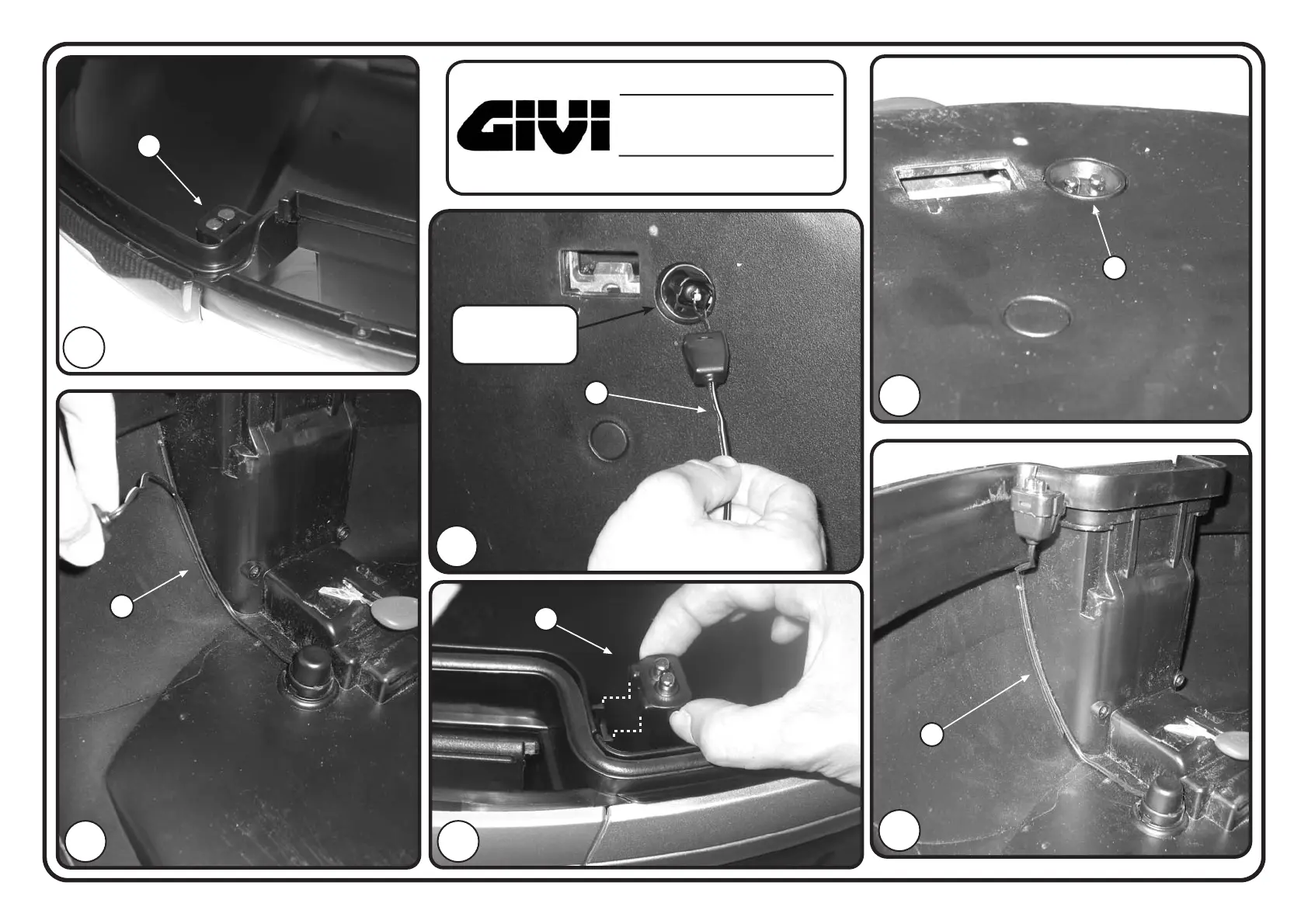 GIVI