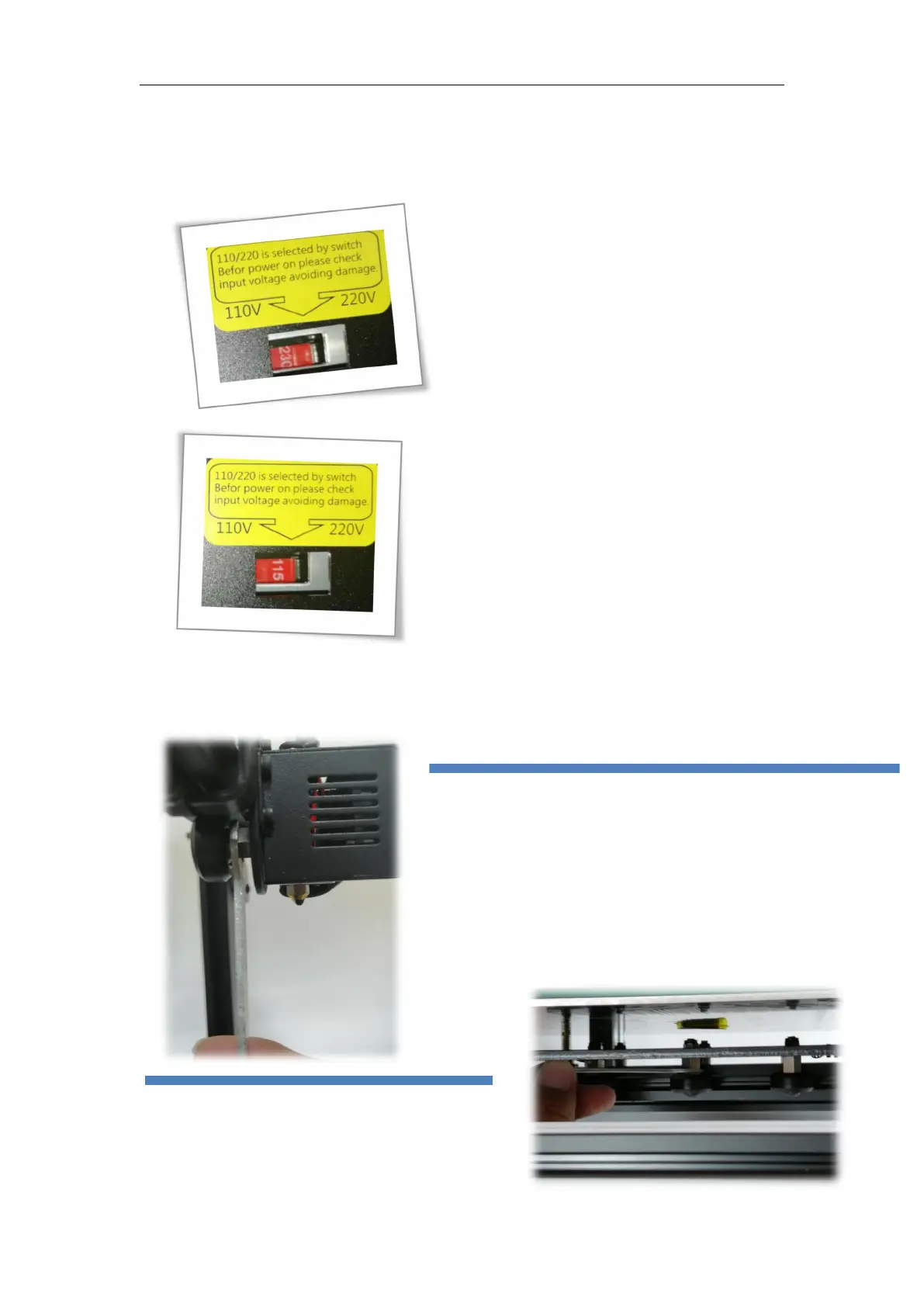 110/220 is selected by switch
Befor power on please check
input voltage avoiding damage.
110V
220V
230

110/220 is selected by switch
Befor power on please check
input voltage avoiding damage.
110V
220V
115