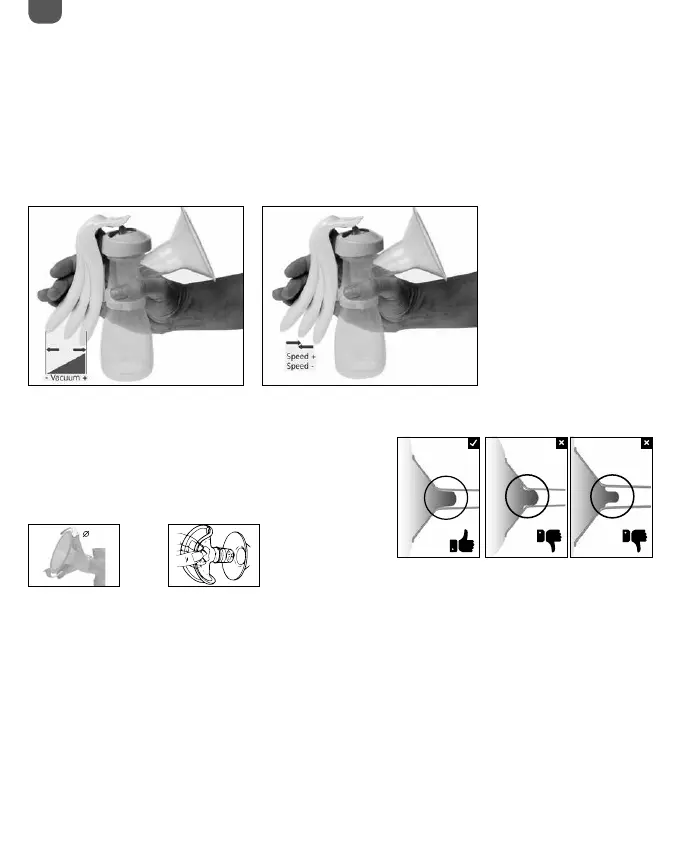 - Vacuum +

Speed +
Speed -

Ø