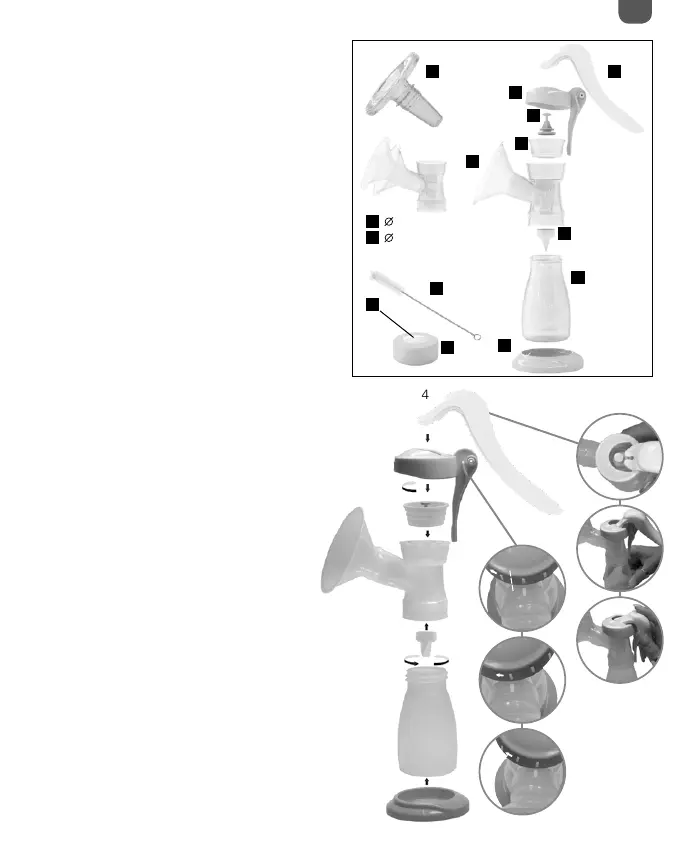 Ø
Ø

4