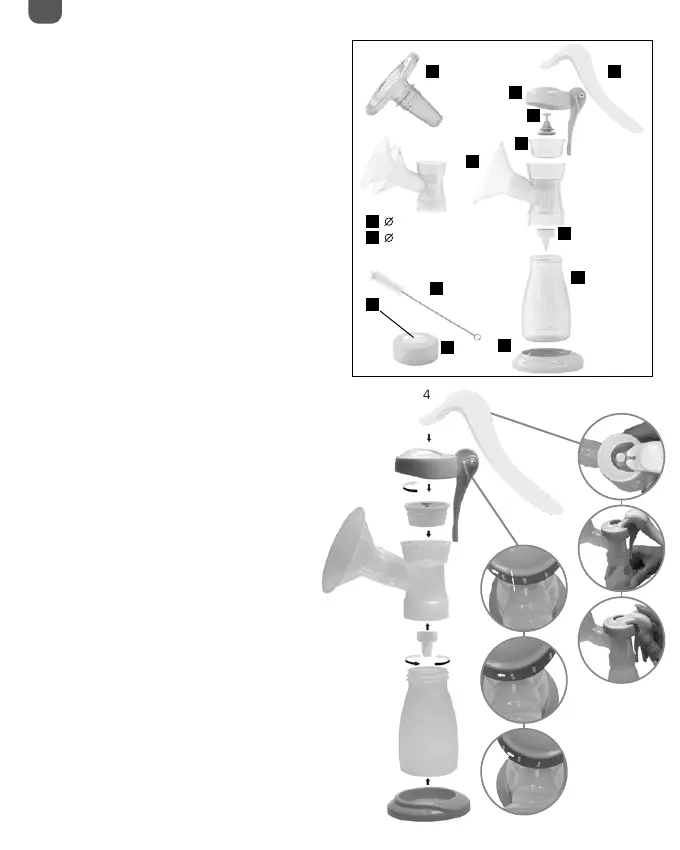 Ø
Ø

4