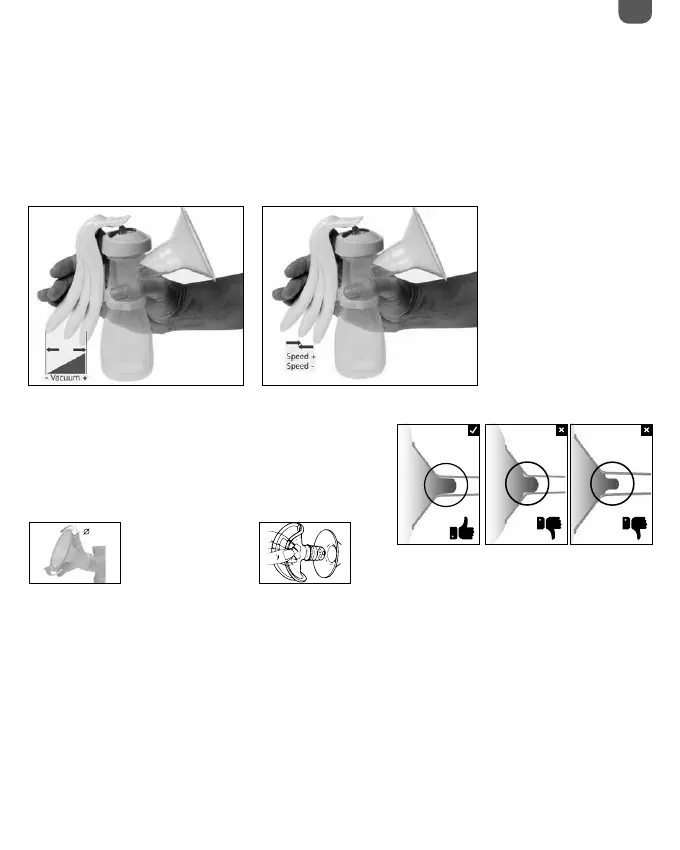 - Vacuum +

Speed +
Speed -

Ø