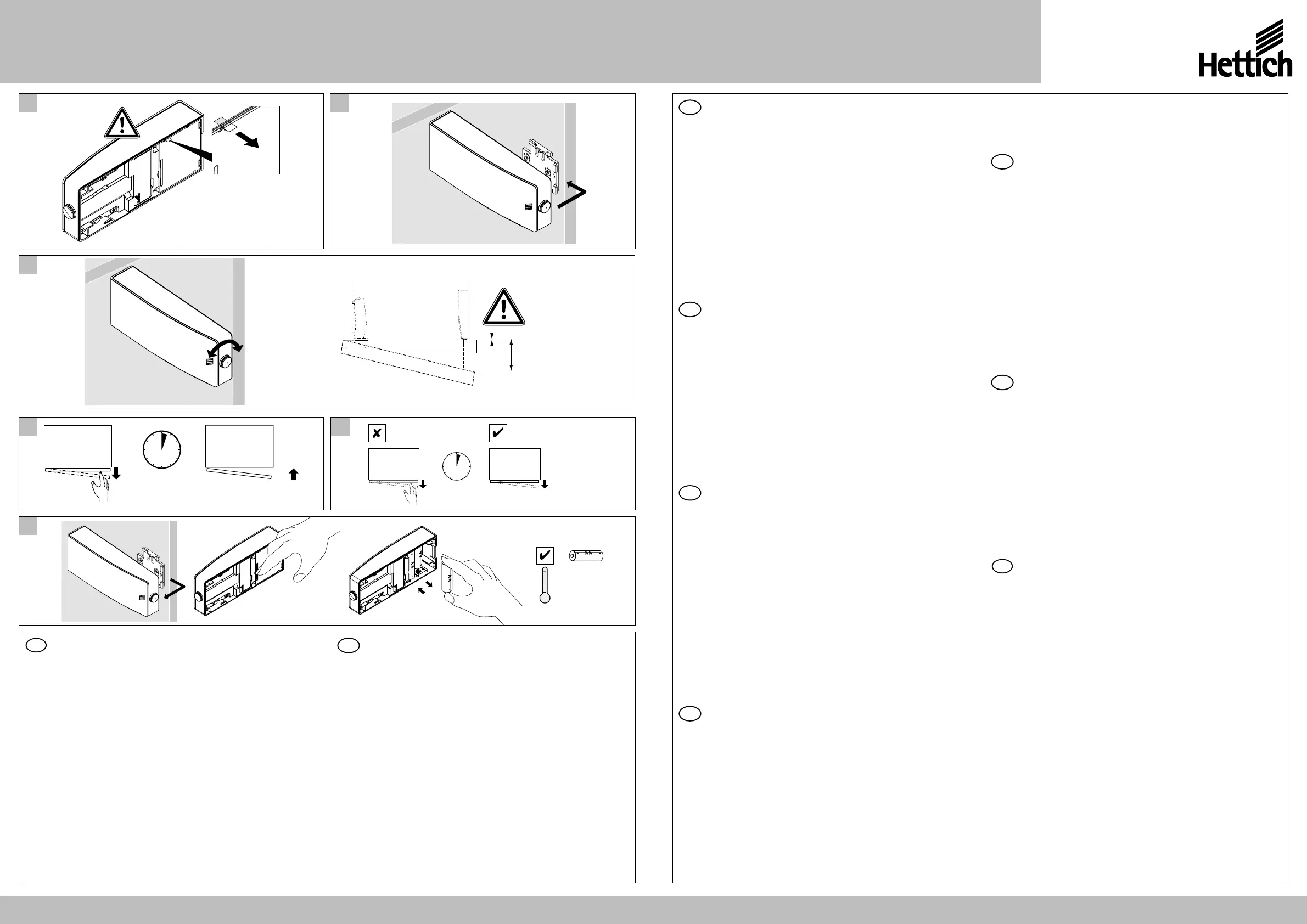 Hettich