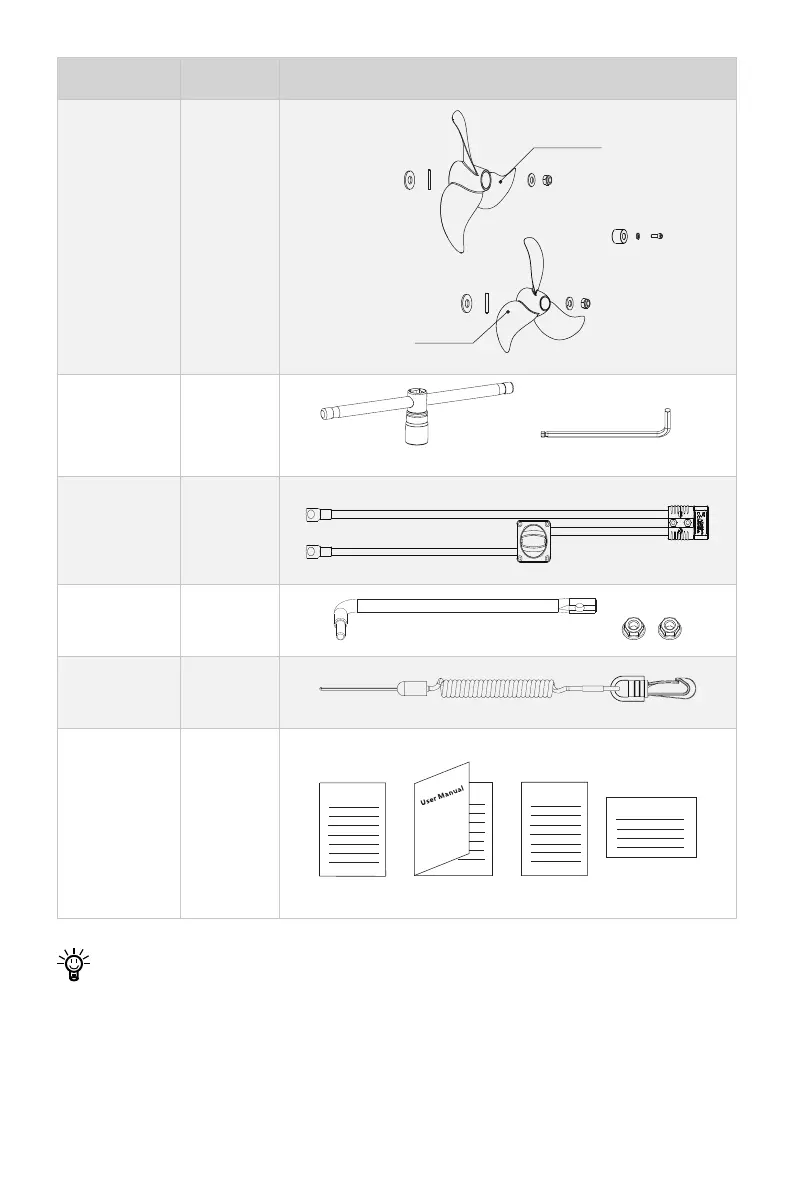 User Manual