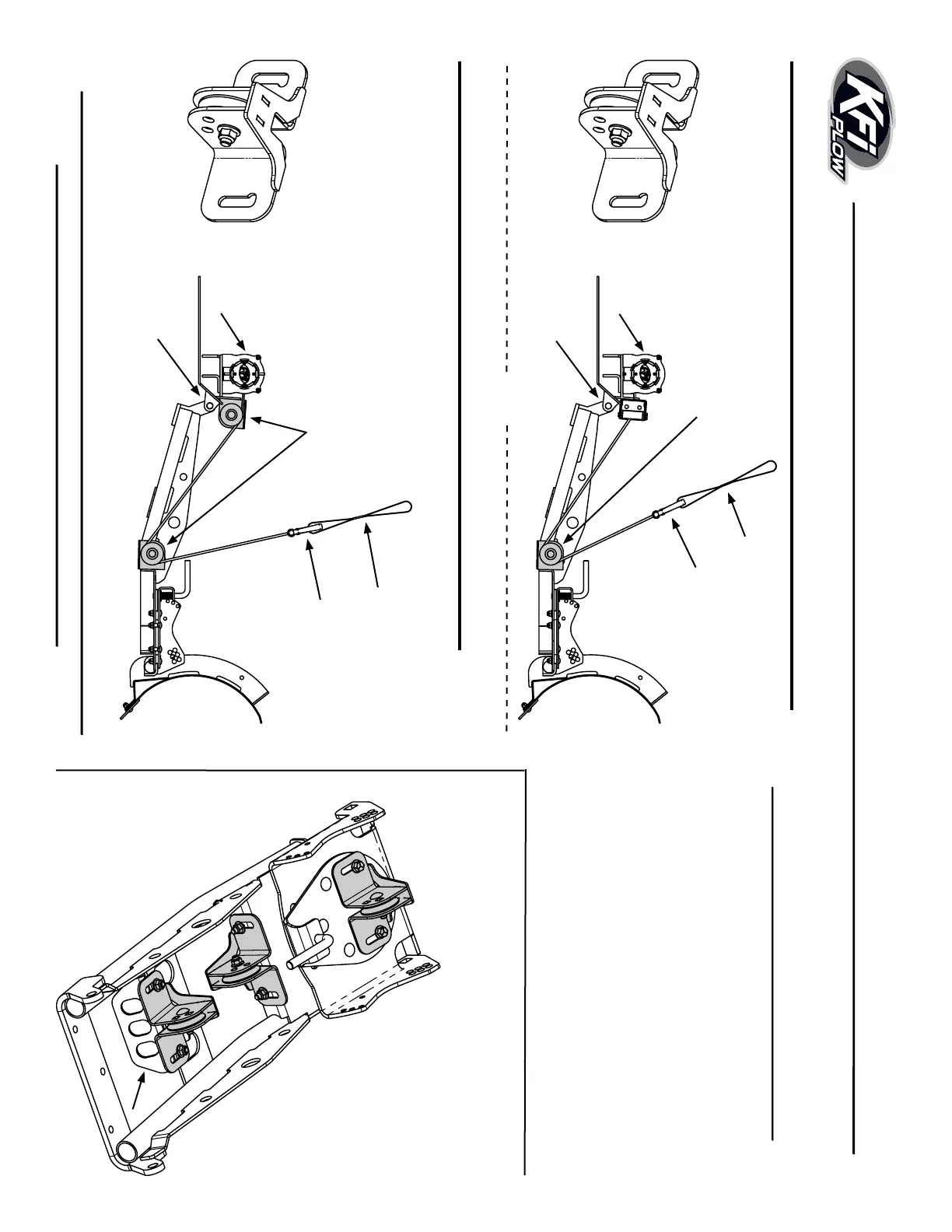 KFI PLOW