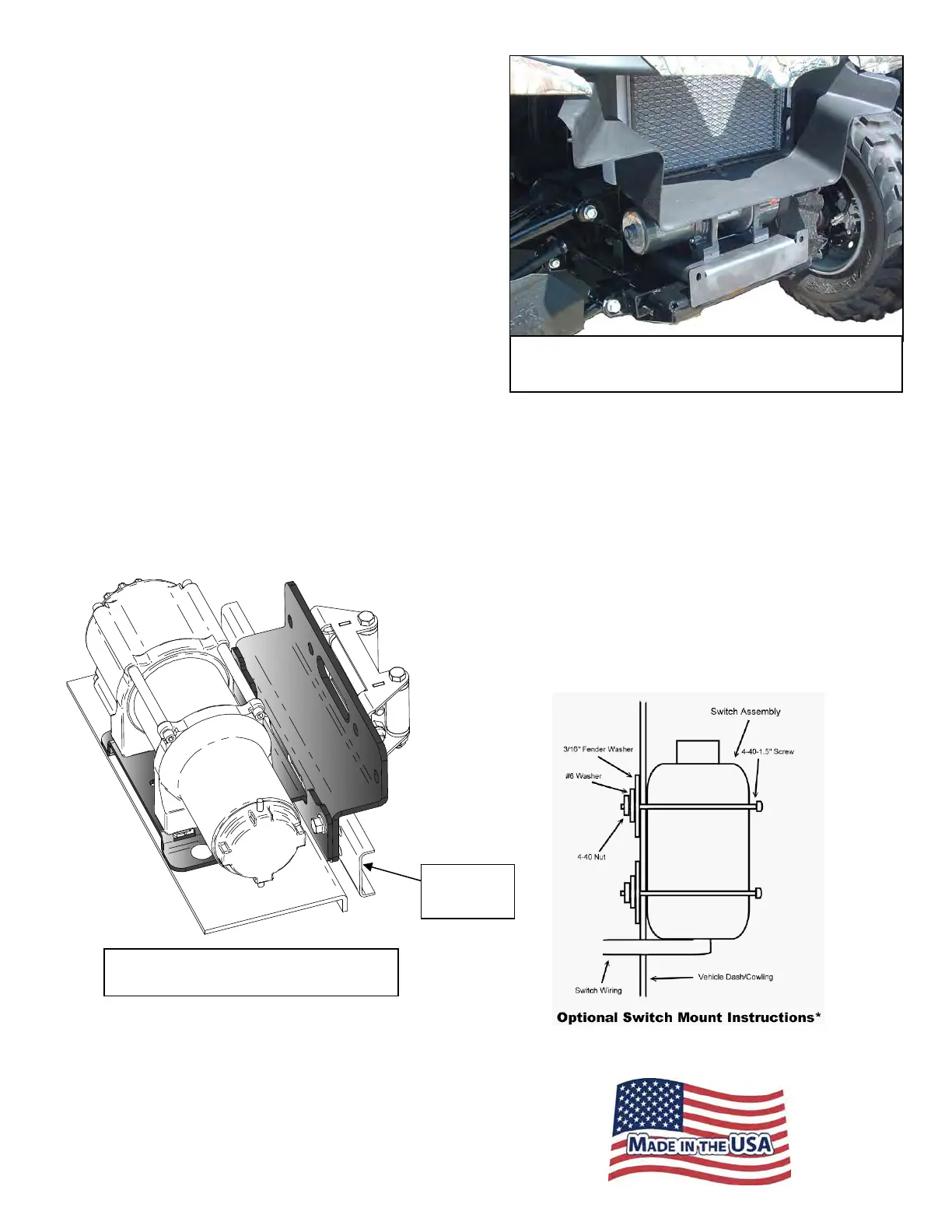 Switch Assembly

3/16" Fender Washer

4-40-1.5" Screw

#6 Washer

4-40 Nut

Switch Wiring

Vehicle Dash/Cowling

Optional Switch Mount Instructions*

MADE IN THE USA