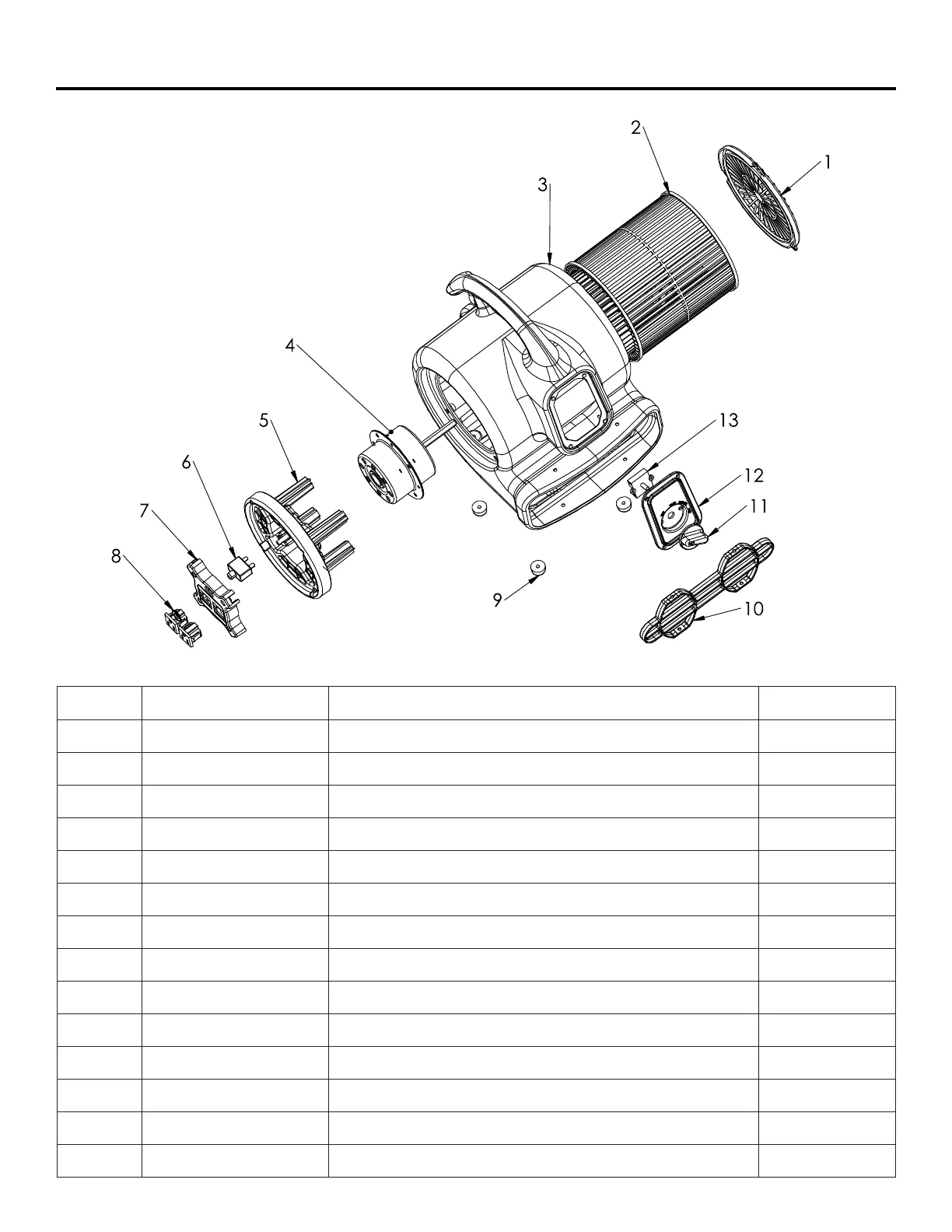 2
1
3
4
13
5
12
6
11
7
8
9
10