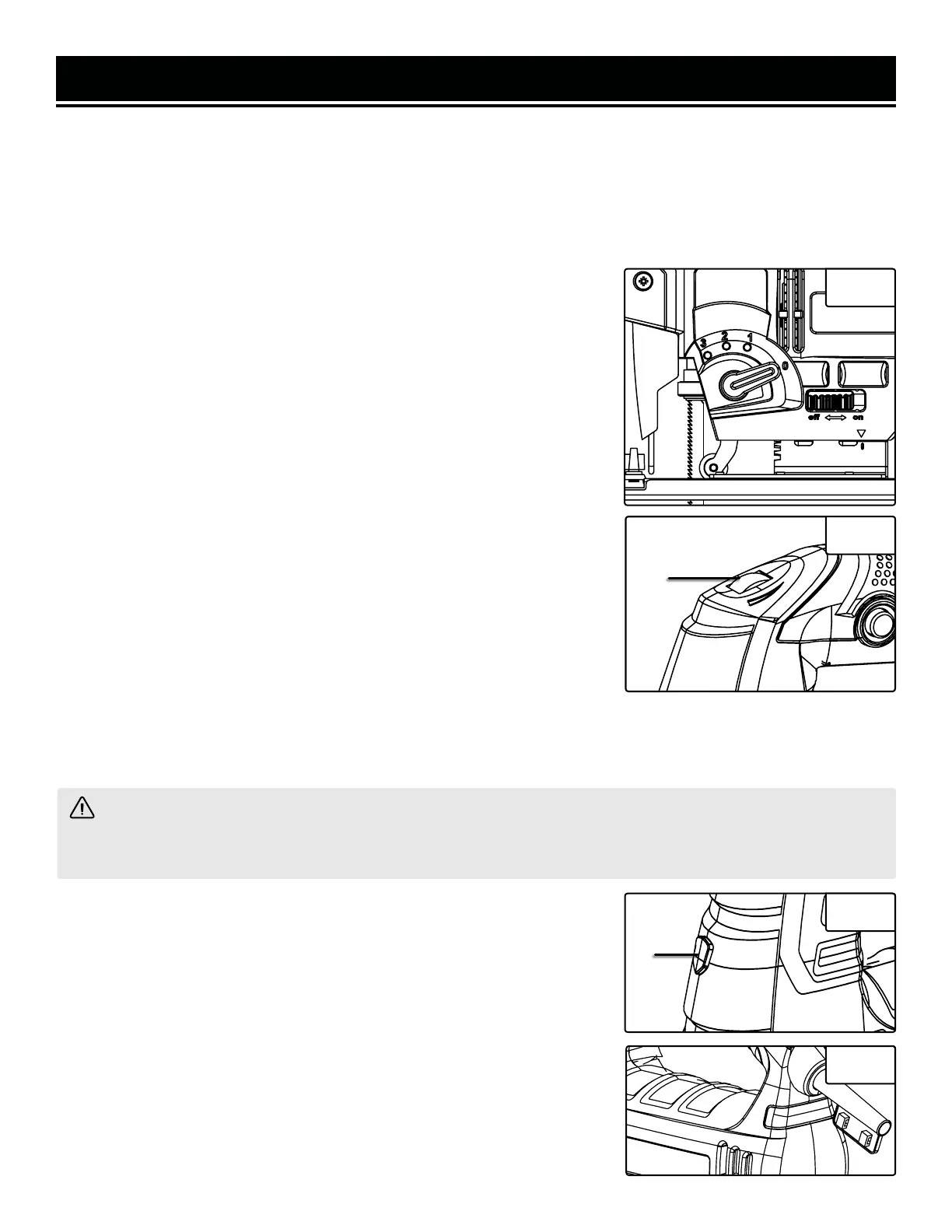 3 2 1
0
off on