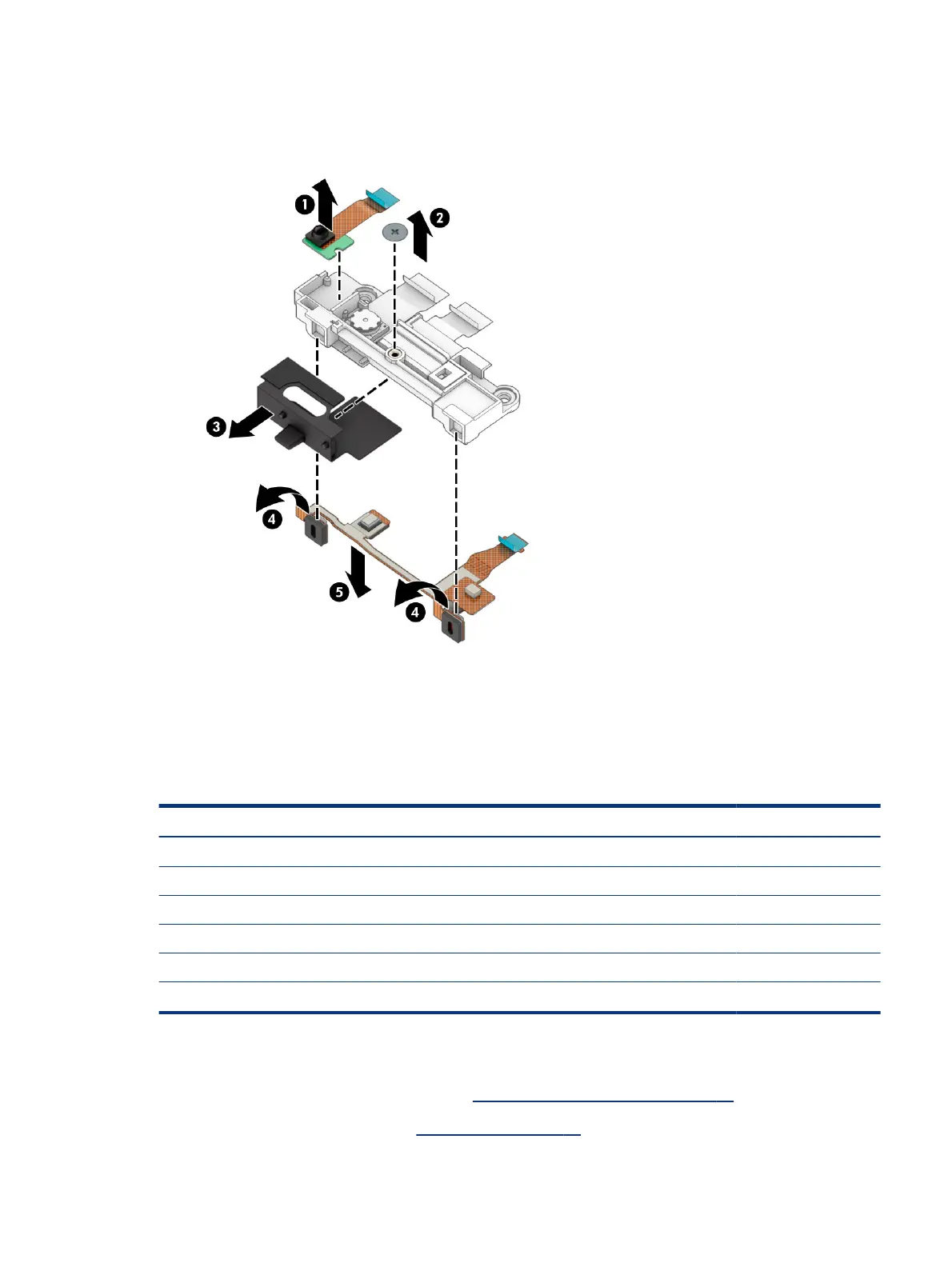 1

2

3

4

5

4