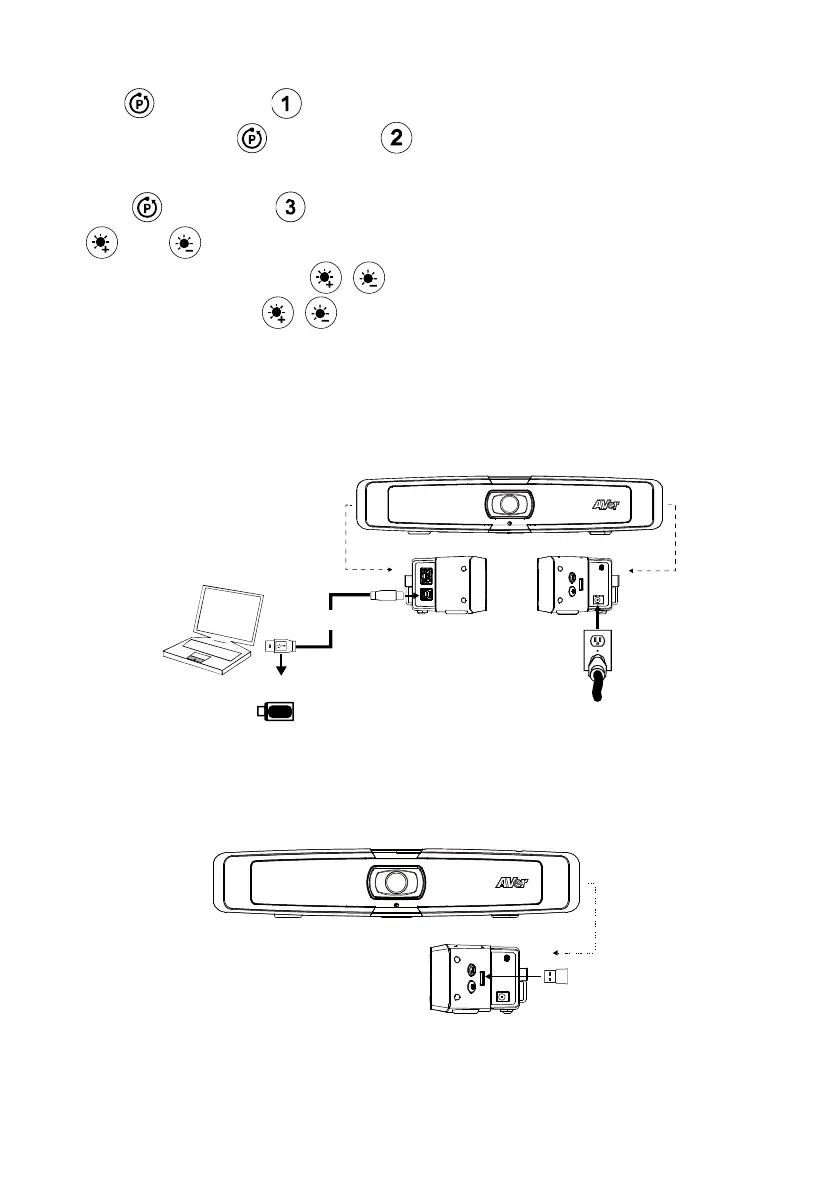 1

2

3

AVer

AVer