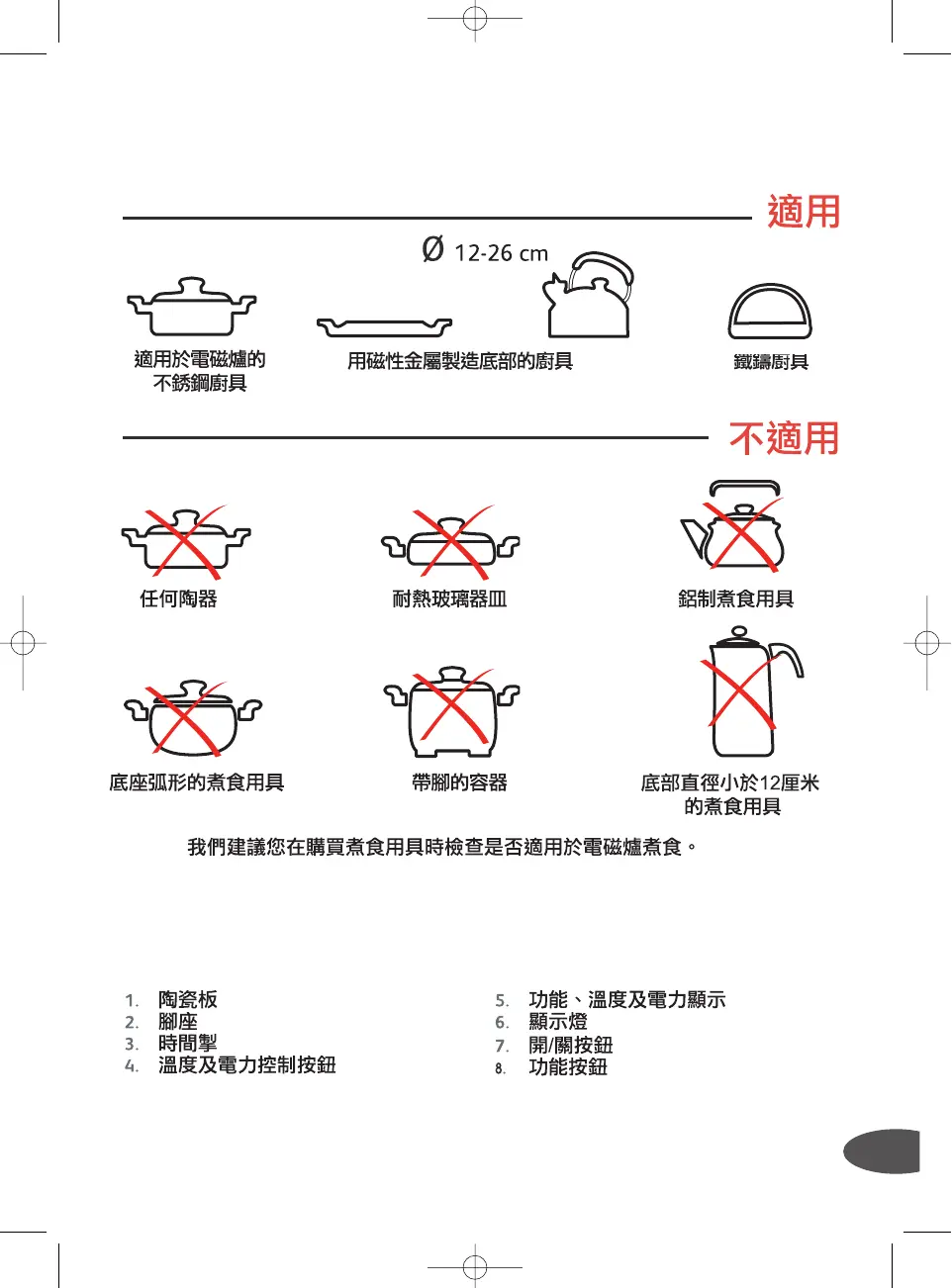 適用

Ø 12-26 cm

適用於電磁爐的不銹鋼廚具

用磁性金屬製造底部的廚具

鐵鑄廚具

不適用

任何陶器

耐熱玻璃器皿

鋁制煮食用具

底座弧形的煮食用具

帶腳的容器

底部直徑小於12厘米的煮食用具

我們建議您在購買煮食用具時檢查是否適用於電磁爐煮食。

1. 陶瓷板
2. 腳座
3. 時間掣
4. 溫度及電力控制按鈕

5. 功能、溫度及電力顯示
6. 顯示燈
7. 開/關按鈕
8. 功能按鈕