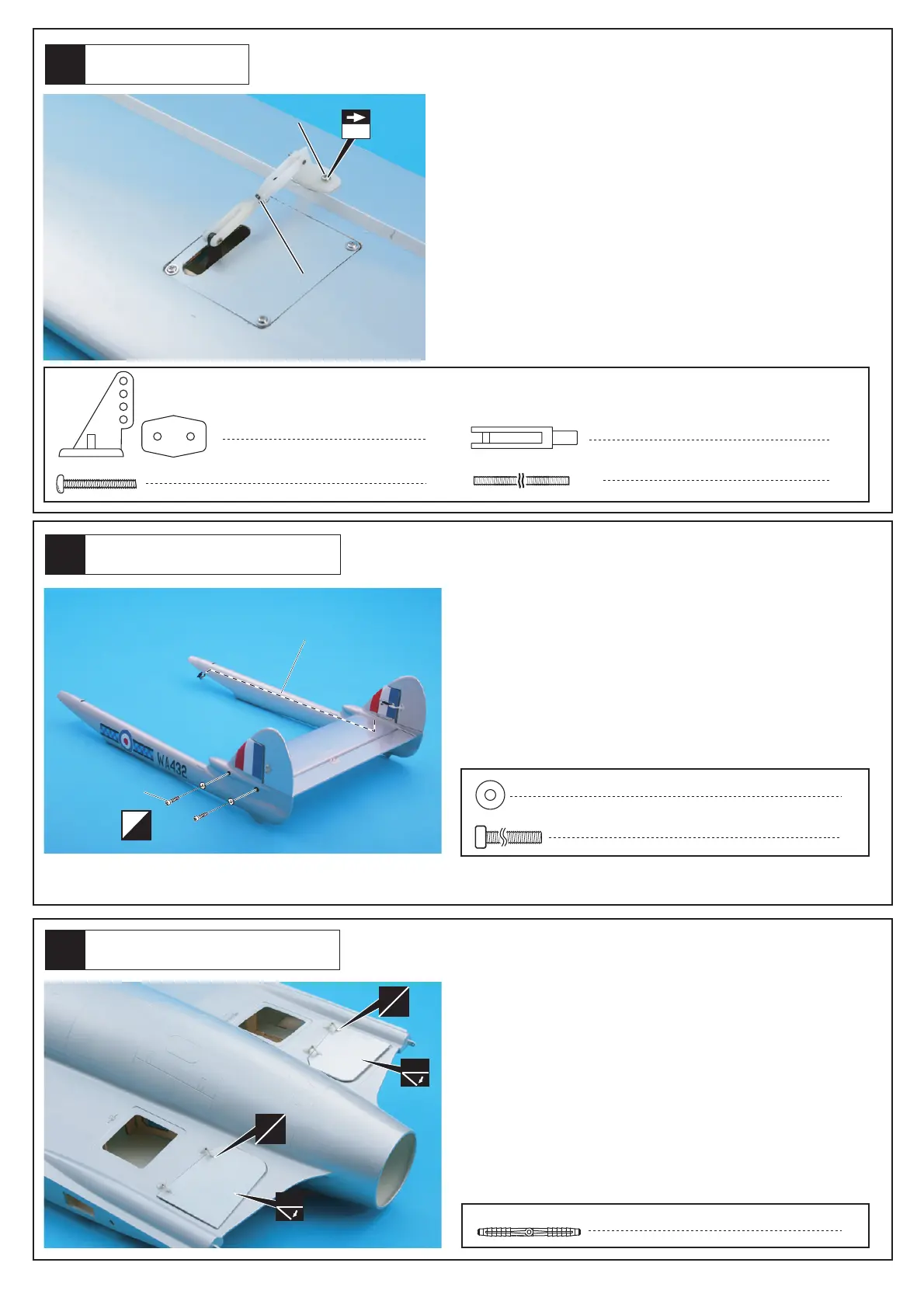 WA432