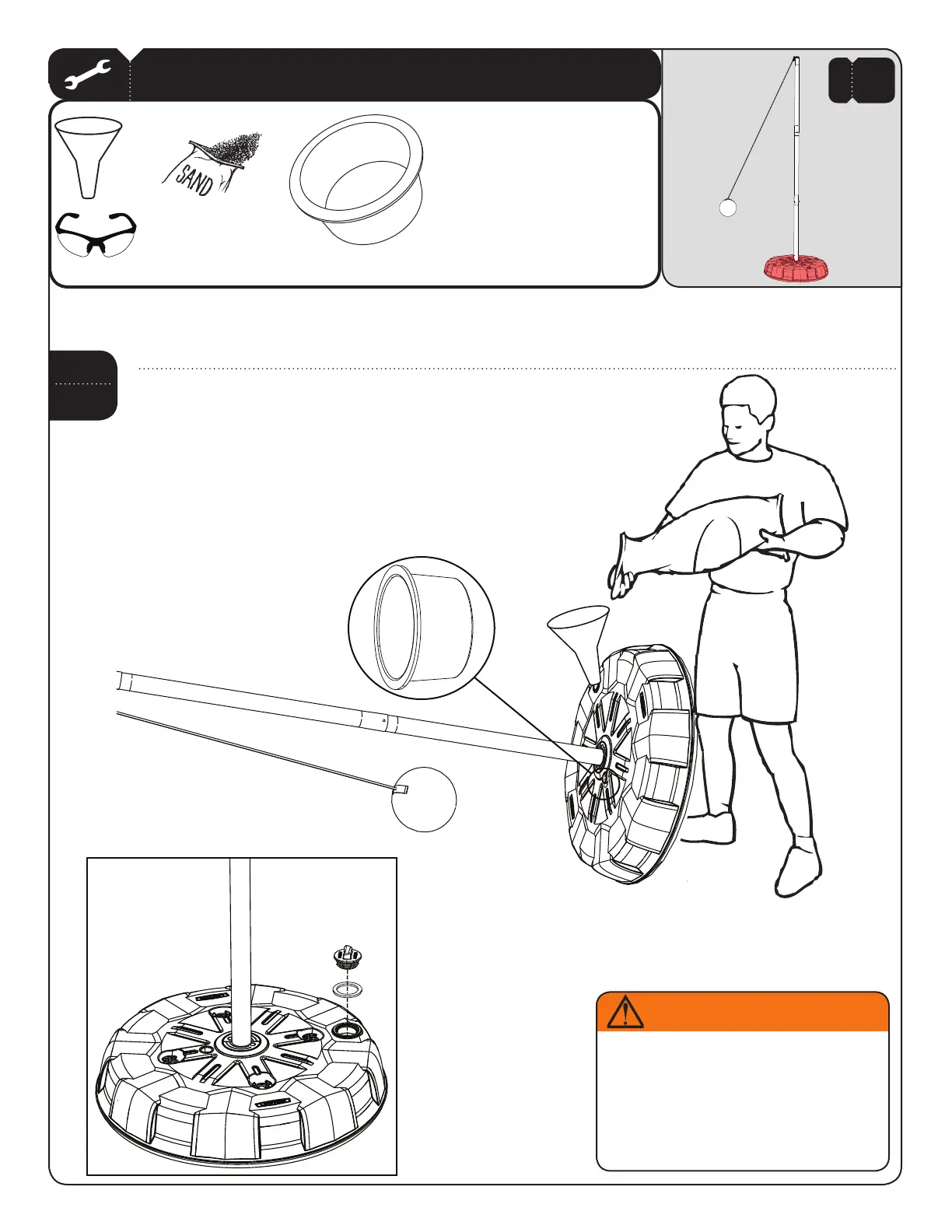 SAND