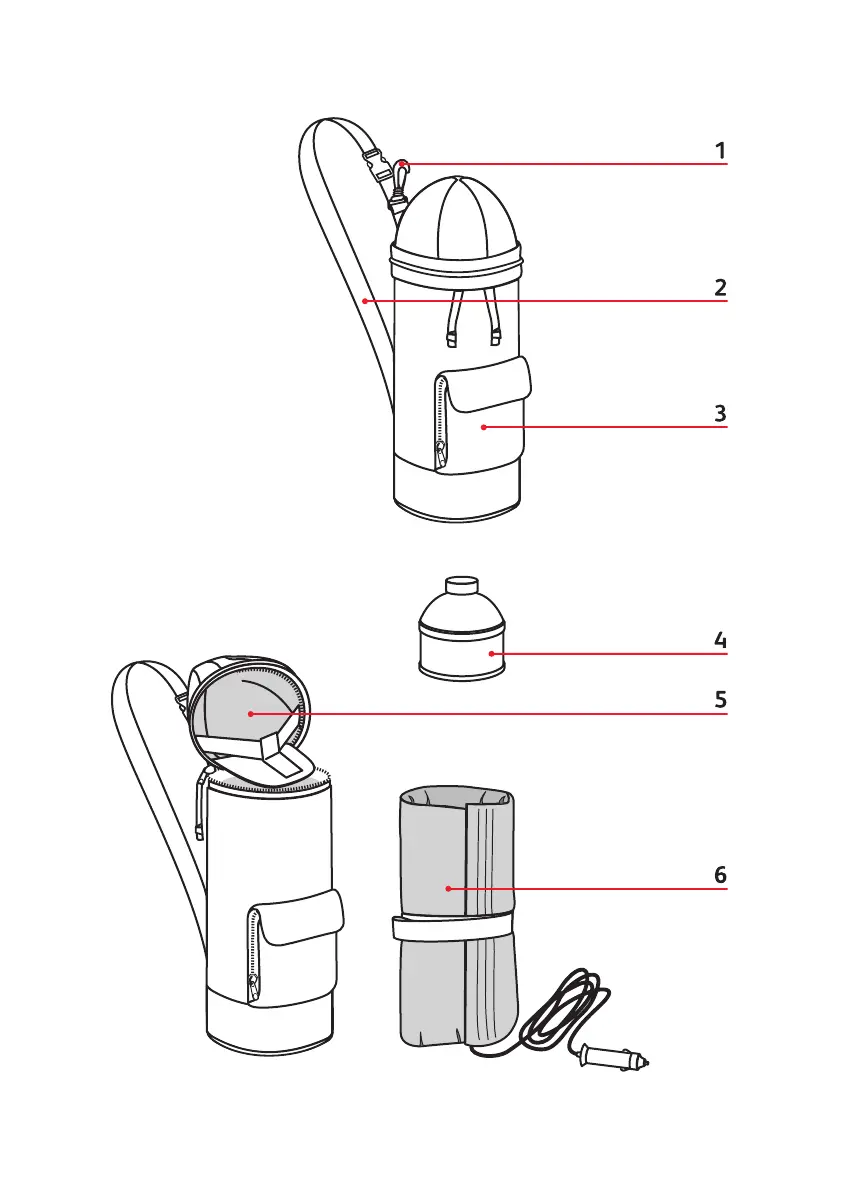 1
2
3
4
5
6