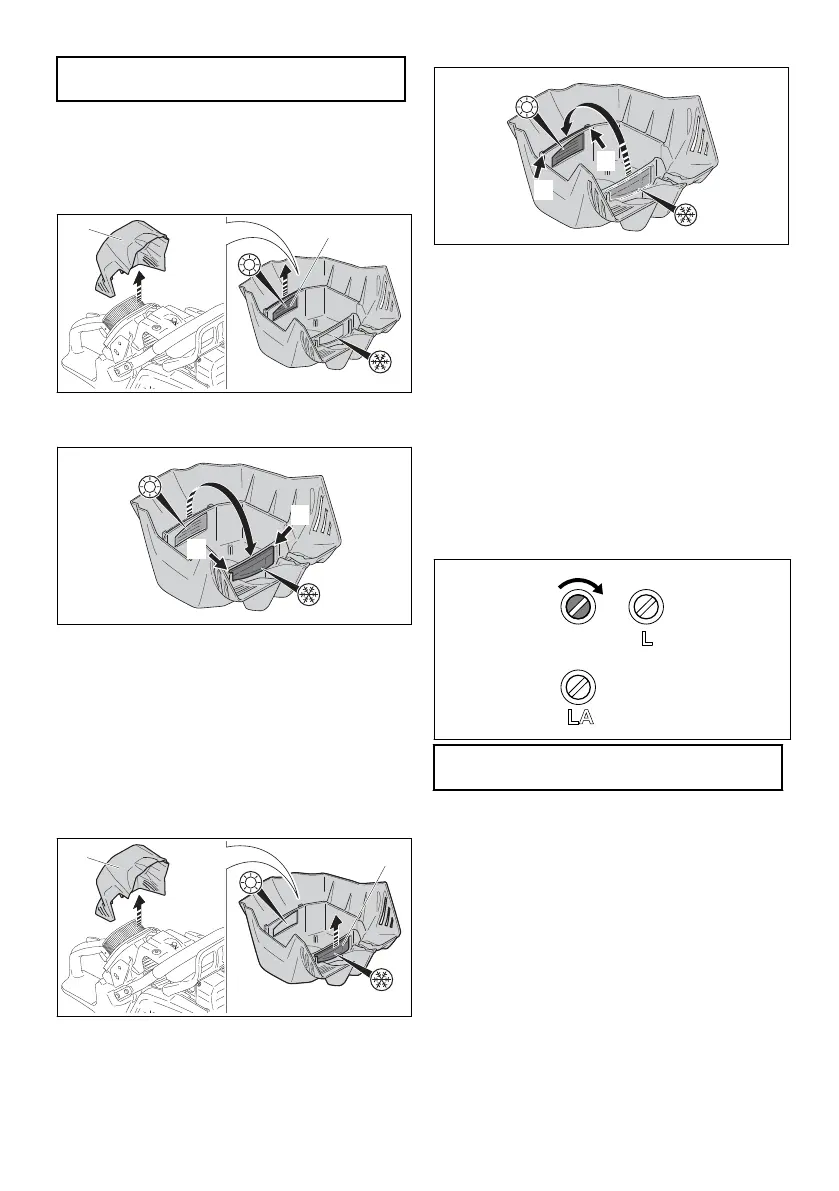 L

LA